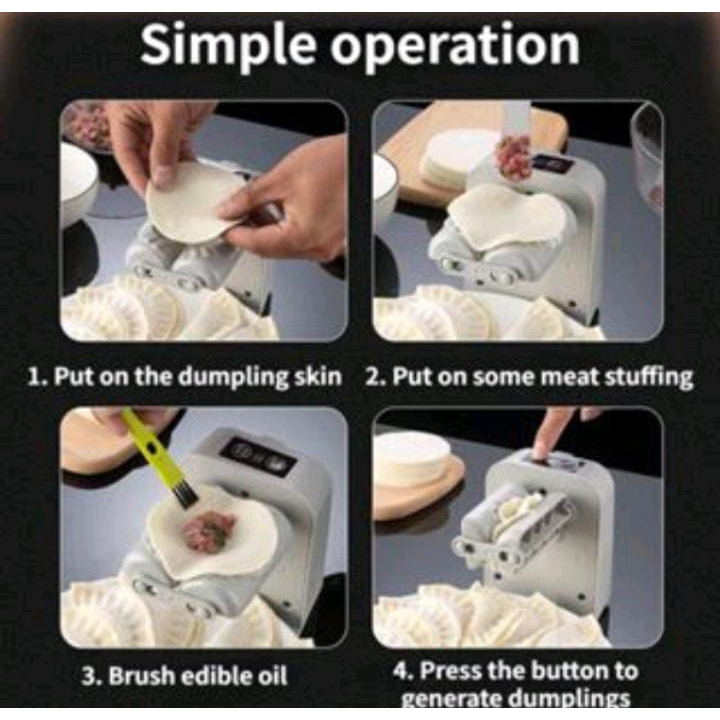 Simple operation

1. Put on the dumpling skin

2. Put on some meat stuffing

3. Brush edible oil

4. Press the button to generate dumplings