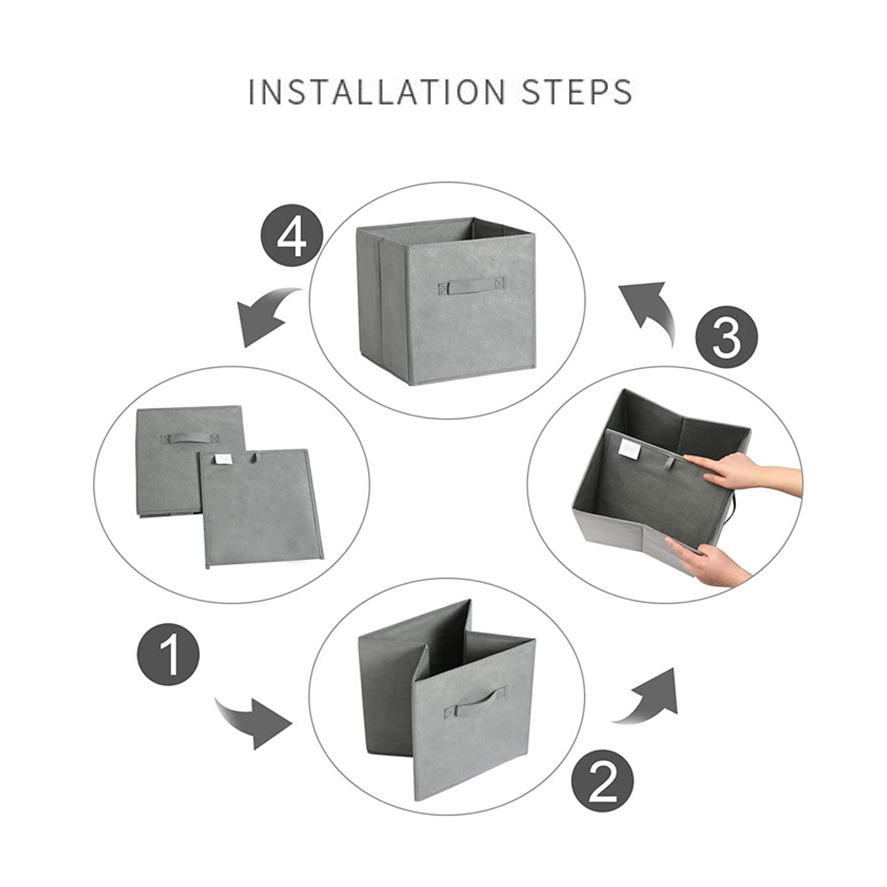 INSTALLATION STEPS

4

3

1

2