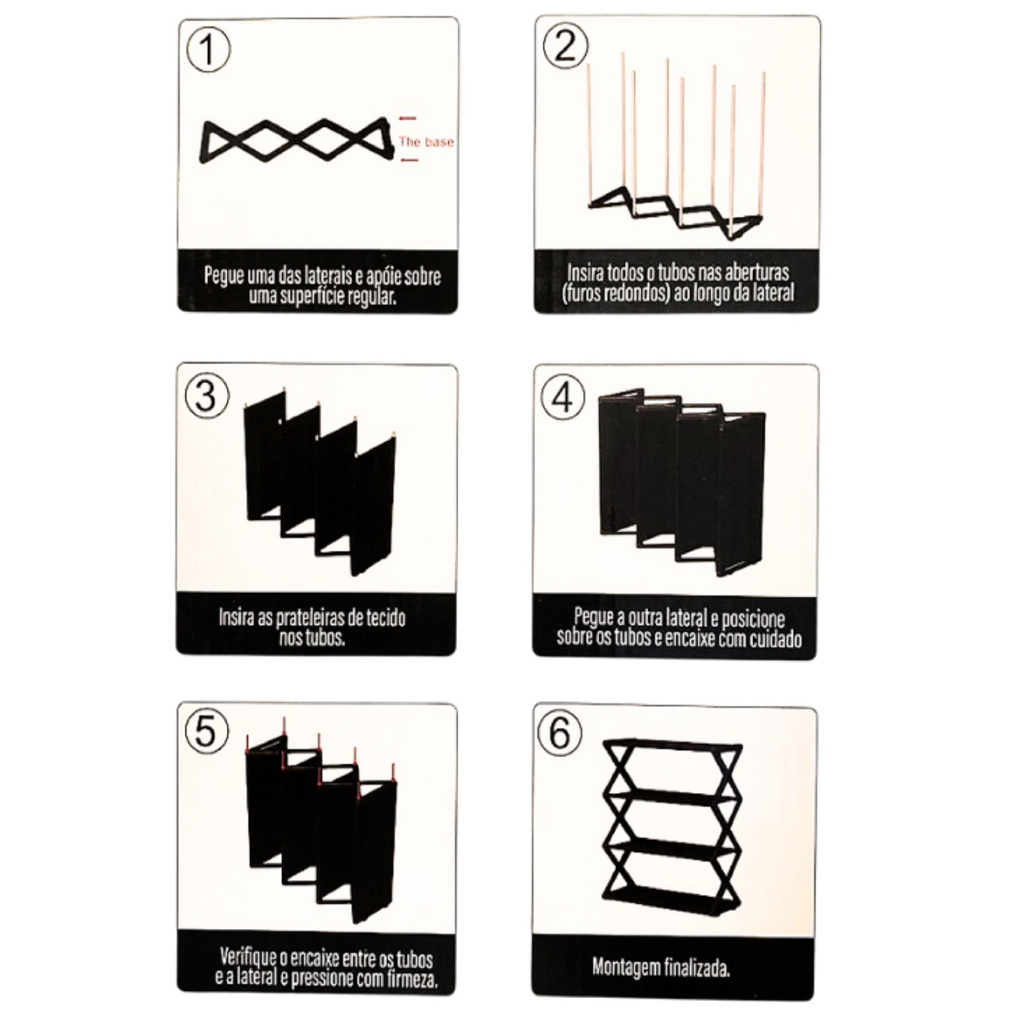 1

The base

Pegue uma das laterais e apóie sobre uma superfície regular.

2

Insira todos o tubos nas aberturas (furos redondos) ao longo da lateral

3

Insira as prateleiras de tecido nos tubos.

4

Pegue a outra lateral e posicione sobre os tubos e encaixe com cuidado

5

Verifique o encaixe entre os tubos e a lateral e pressione com firmeza.

6

Montagem finalizada.