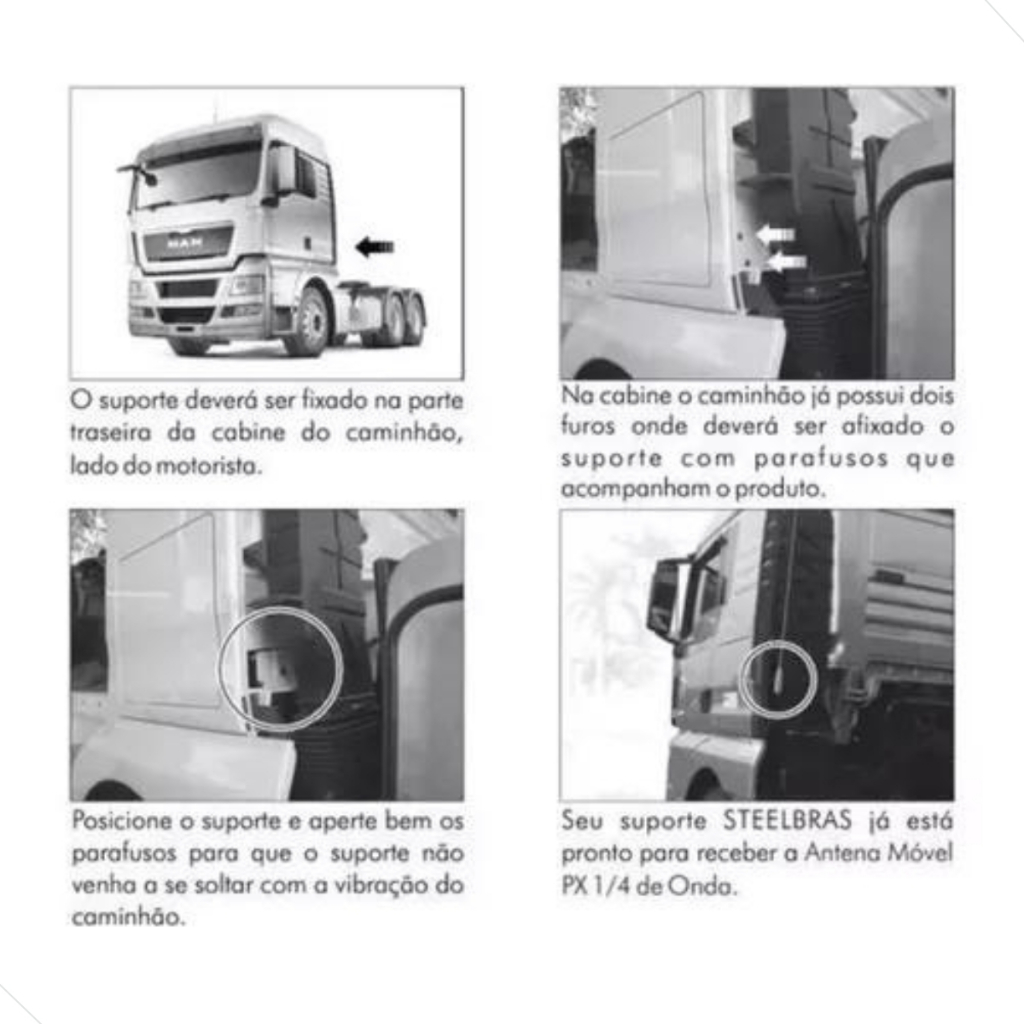 MAN

O suporte deverá ser fixado na parte traseira da cabine do caminhão, lado do motorista.

Na cabine o caminhão já possui dois furos onde deverá ser afixado o suporte com parafusos que acompanham o produto.

Posicione o suporte e aperte bem os parafusos para que o suporte não venha a se soltar com a vibração do caminhão.

Seu suporte STEELBRAS já está pronto para receber a Antena Móvel PX 1/4 de Onda.