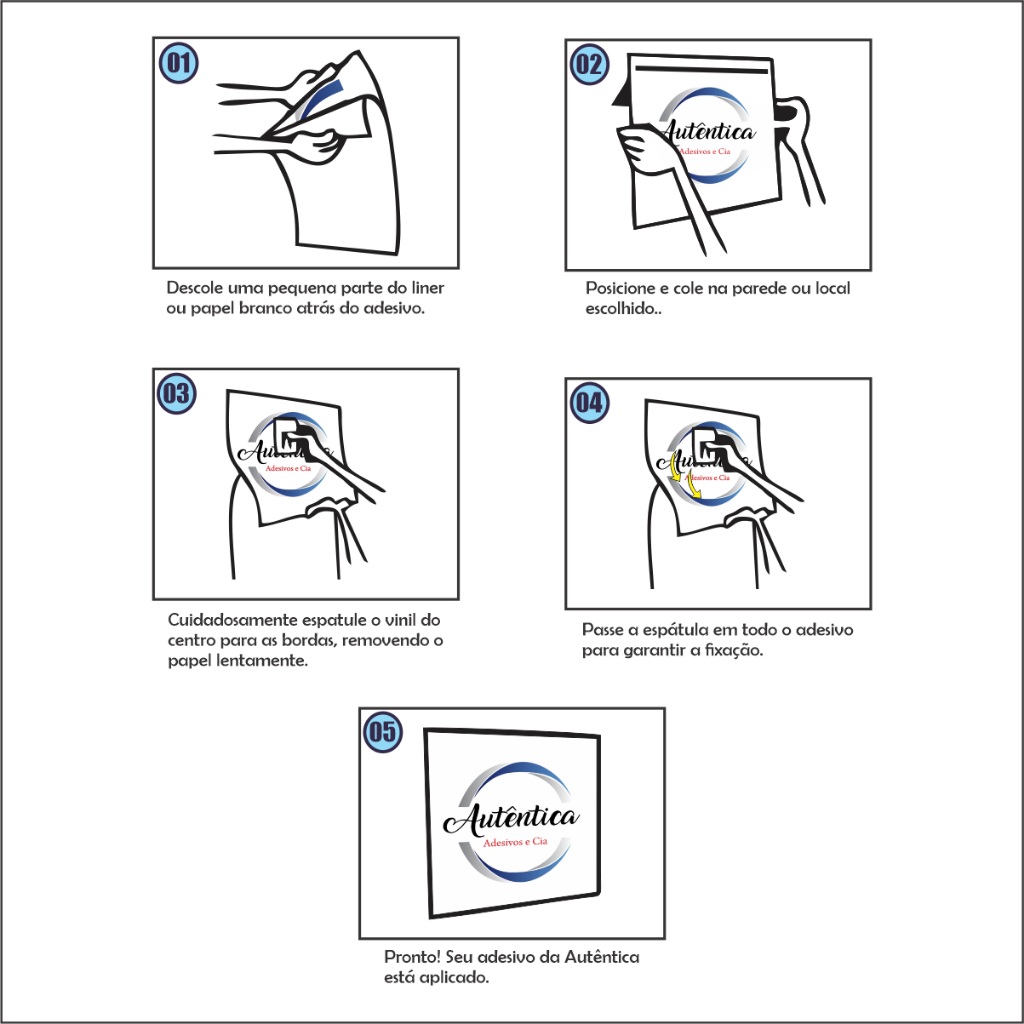 01

Descole uma pequena parte do liner ou papel branco atrás do adesivo.

02

Autêntica
Adesivos e Cia

Posicione e cole na parede ou local escolhido..

03

Autêntica
Adesivos e Cia

Cuidadosamente espatule o vinil do centro para as bordas, removendo o papel lentamente.

04

Autêntica
Adesivos e Cia

Passe a espátula em todo o adesivo para garantir a fixação.

05

Autêntica
Adesivos e Cia

Pronto! Seu adesivo da Autêntica está aplicado.