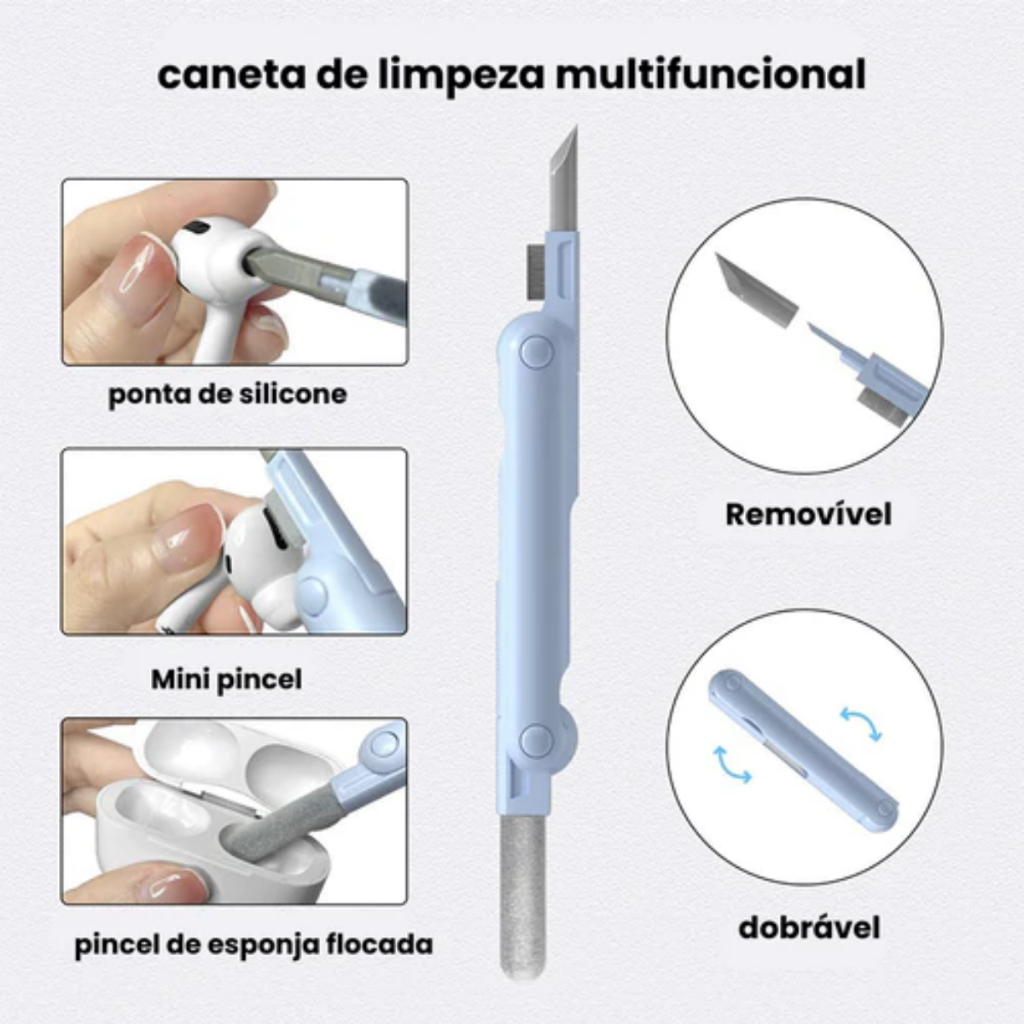 caneta de limpeza multifuncional

ponta de silicone

Mini pincel

pincel de esponja flocada

Removível

dobrável