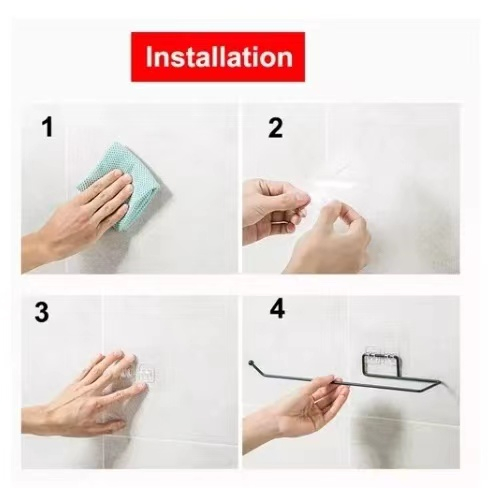 Installation

1

2

3

4