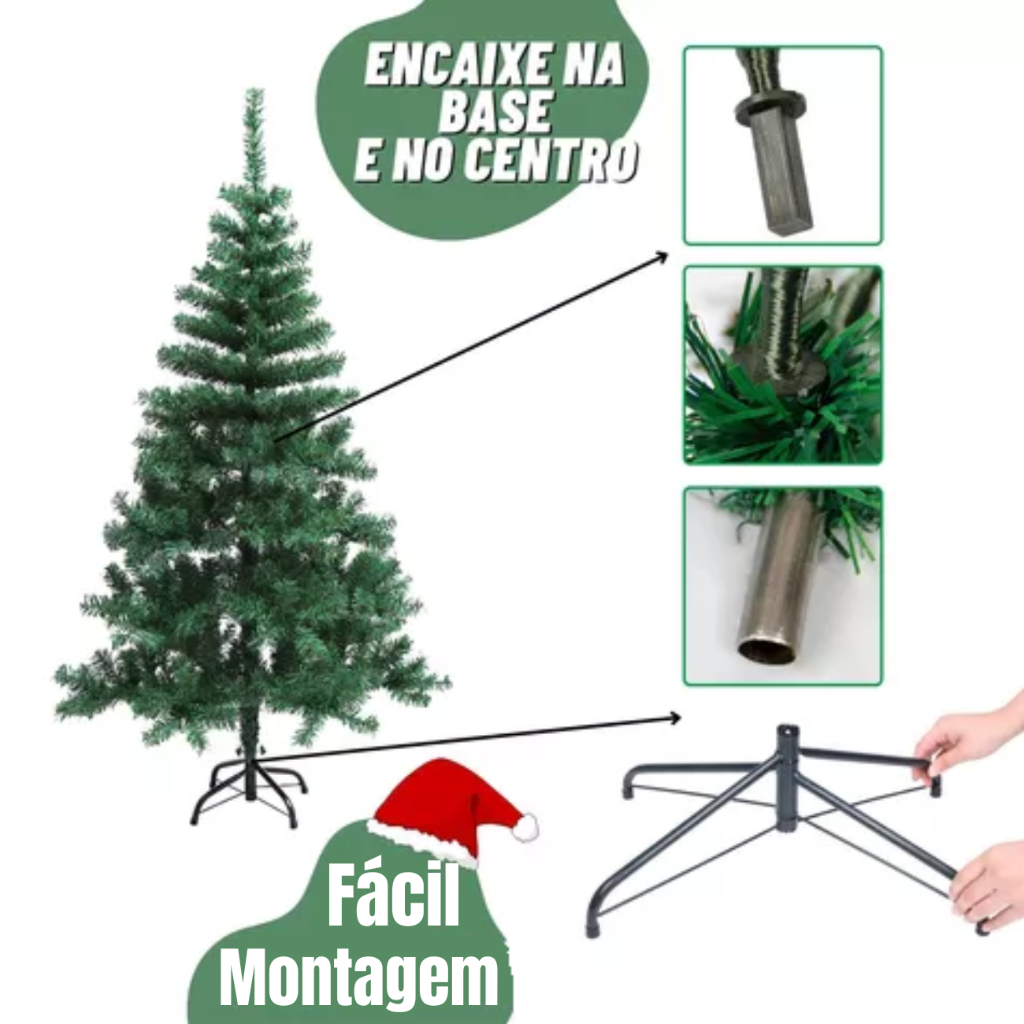 ENCAIXE NA BASE E NO CENTRO

Fácil Montagem