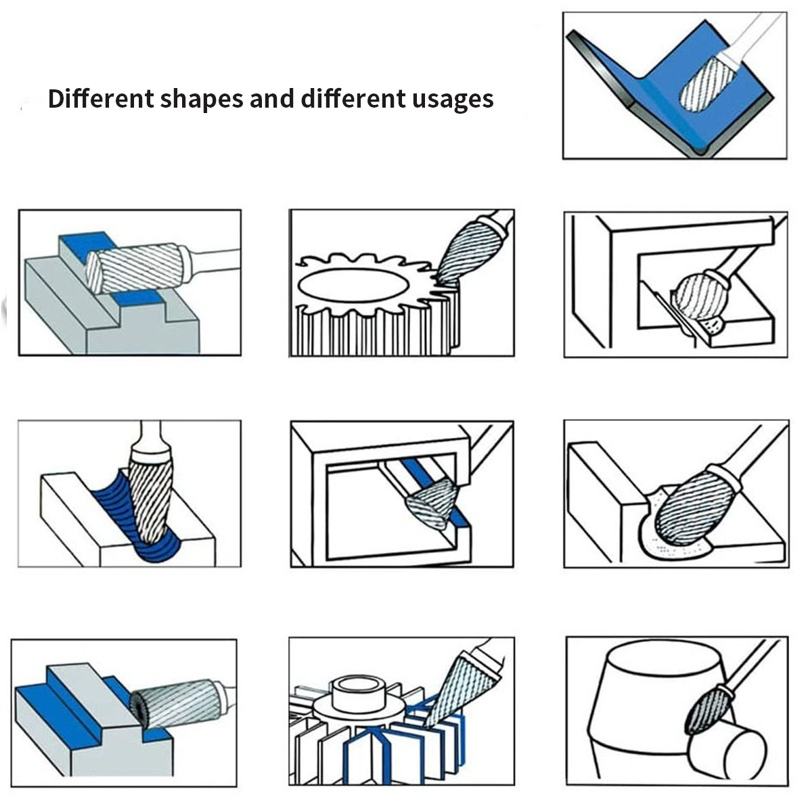 Different shapes and different usages