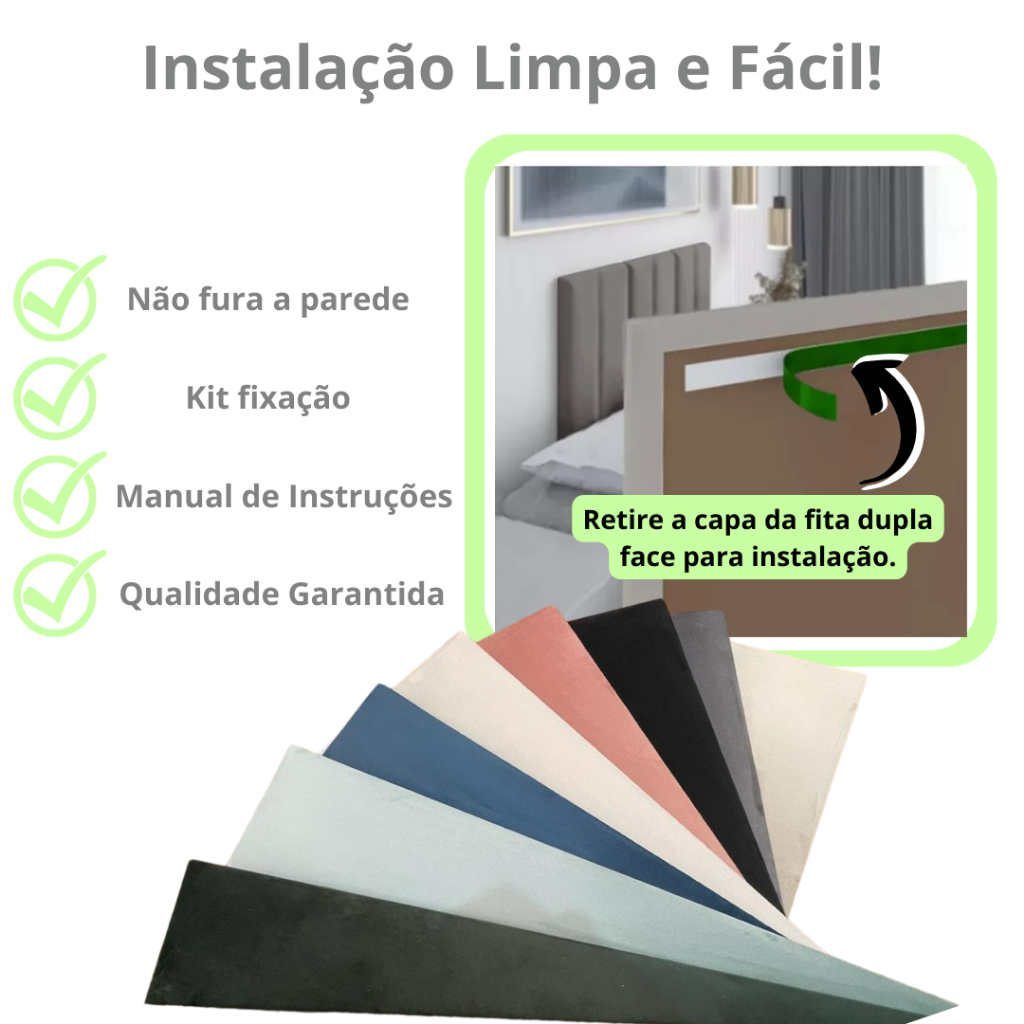 Instalação Limpa e Fácil!

Não fura a parede

Kit fixação

Manual de Instruções

Qualidade Garantida

Retire a capa da fita dupla face para instalação.