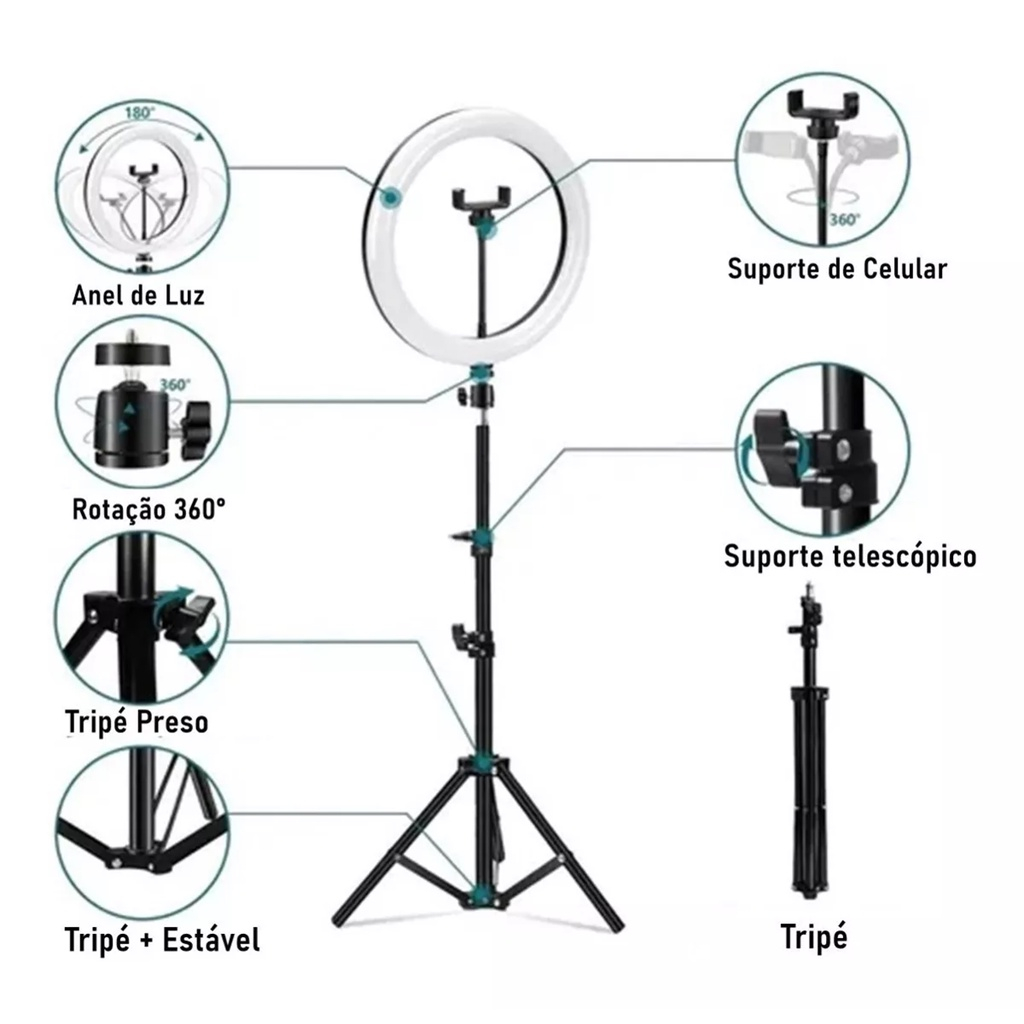 180°

Anel de Luz

360°

Rotação 360°

Tripé Preso

Tripé + Estável

360°

Suporte de Celular

Suporte telescópico

Tripé