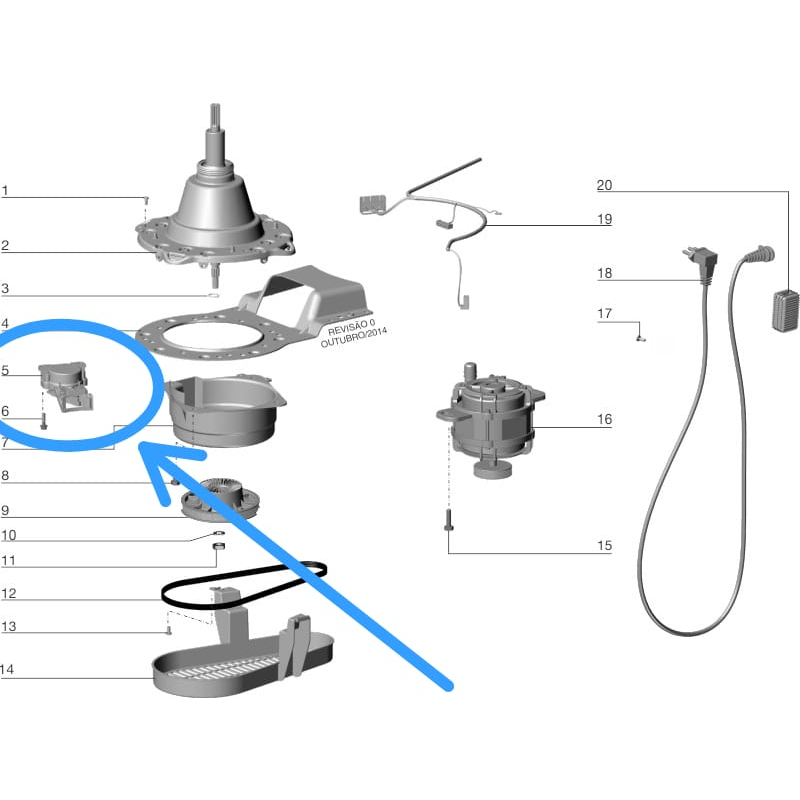 1
2
3
4
5
6
7
8
9
10
11
12
13
14

REVISÃO 0
OUTUBRO/2014

20
19
18
17
16
15