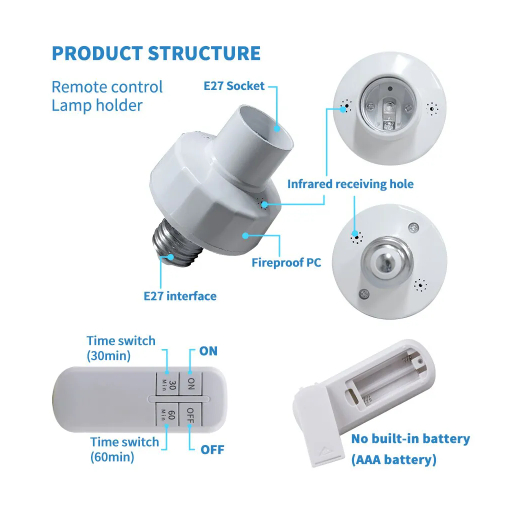 PRODUCT STRUCTURE

Remote control
Lamp holder

E27 Socket

Infrared receiving hole

Fireproof PC

E27 interface

Time switch
(30min)

ON

30
Min

ON

60
Min

OFF

Time switch
(60min)

OFF

No built-in battery
(AAA battery)