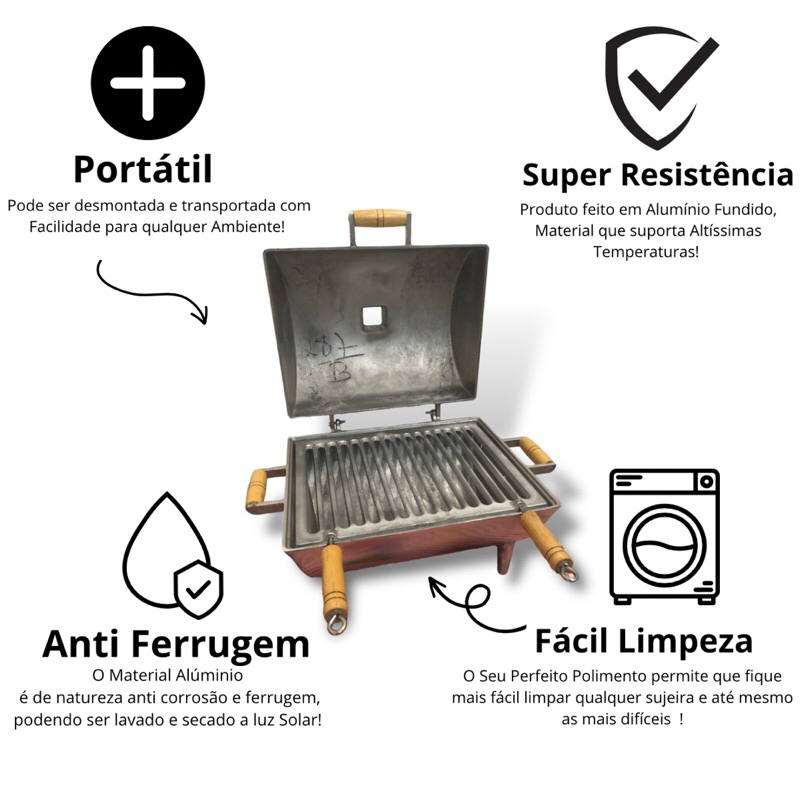 Portátil
Pode ser desmontada e transportada com Facilidade para qualquer Ambiente!

Super Resistência
Produto feito em Alumínio Fundido, Material que suporta Altíssimas Temperaturas!

Anti Ferrugem
O Material Alúminio é de natureza anti corrosão e ferrugem, podendo ser lavado e secado a luz Solar!

Fácil Limpeza
O Seu Perfeito Polimento permite que fique mais fácil limpar qualquer sujeira e até mesmo as mais difíceis !