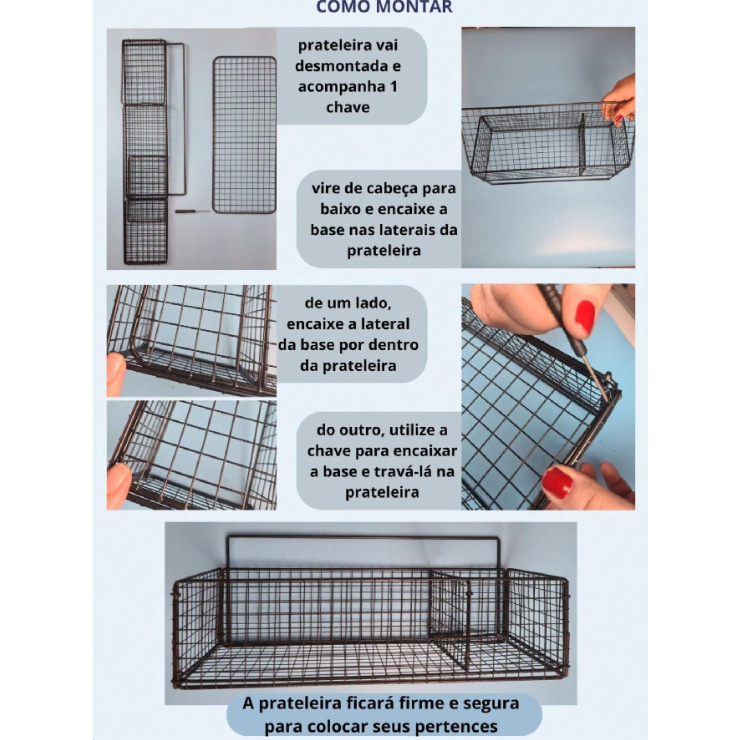 COMO MONTAR

prateleira vai desmontada e acompanha 1 chave

vire de cabeça para baixo e encaixe a base nas laterais da prateleira

de um lado, encaixe a lateral da base por dentro da prateleira

do outro, utilize a chave para encaixar a base e travá-lá na prateleira

A prateleira ficará firme e segura para colocar seus pertences