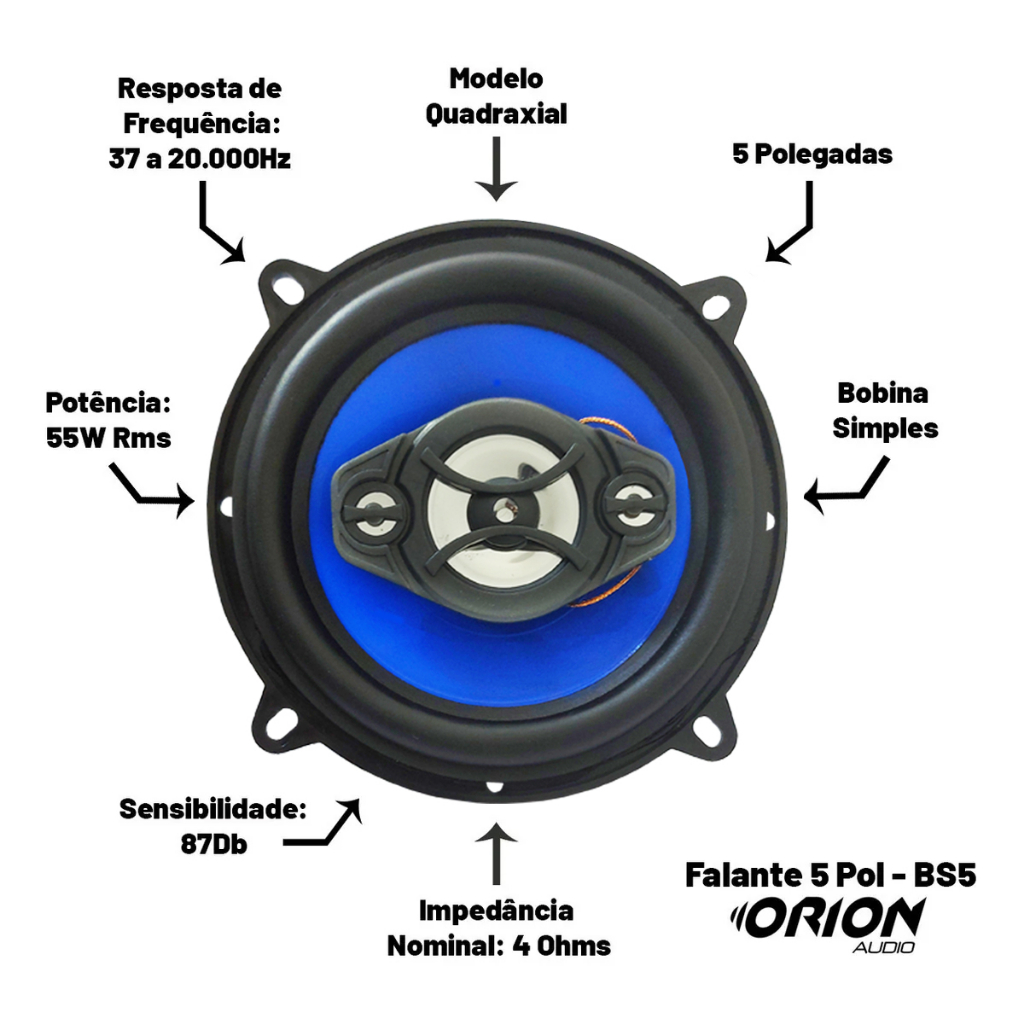 Resposta de Frequência: 37 a 20.000Hz

Modelo Quadraxial

5 Polegadas

Potência: 55W Rms

Bobina Simples

Sensibilidade: 87Db

Impedância Nominal: 4 Ohms

Falante 5 Pol - BS5

ORION AUDIO