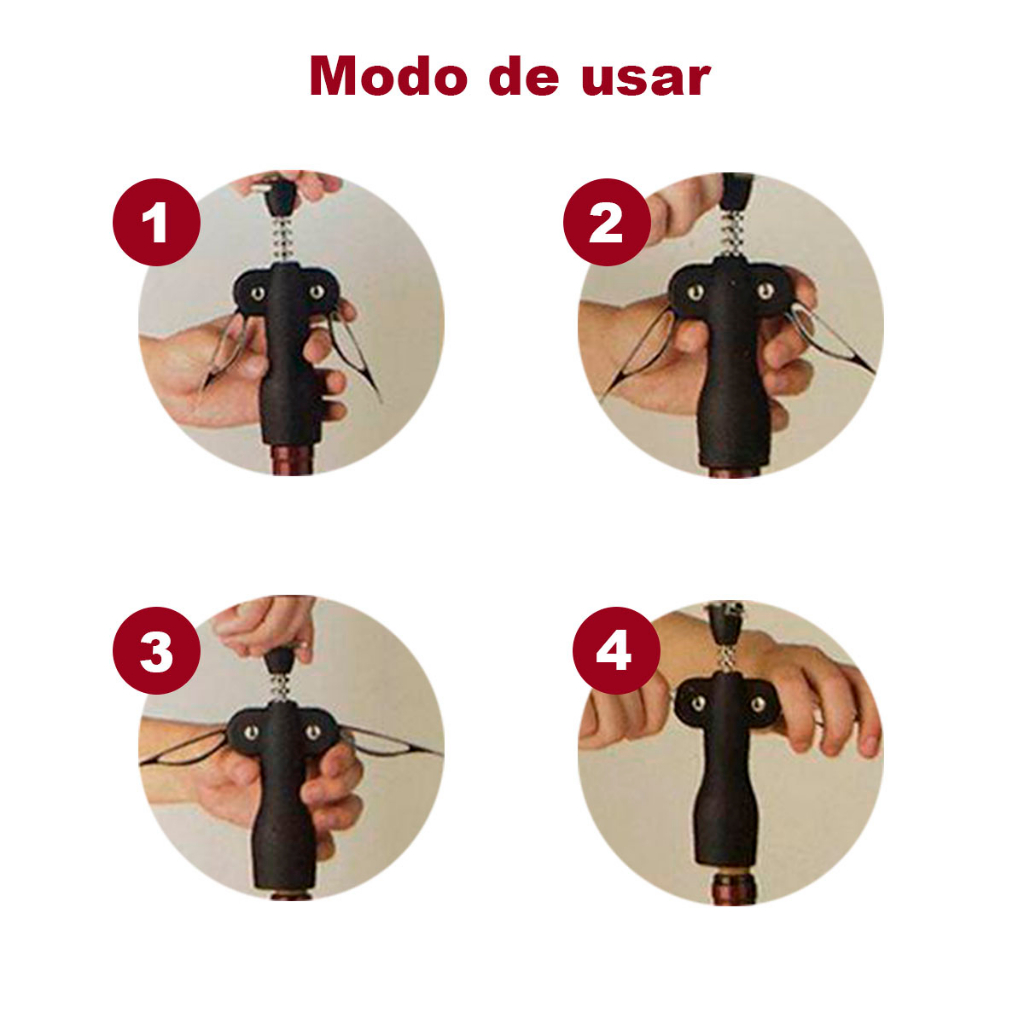 Modo de usar

1

2

3

4