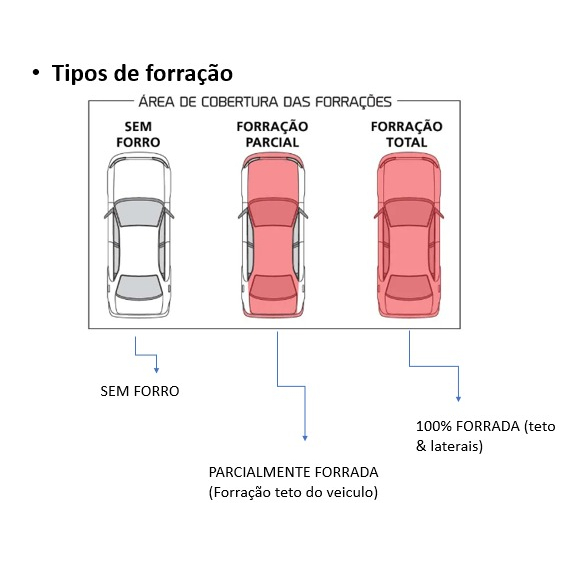 • Tipos de forração

ÁREA DE COBERTURA DAS FORRAÇÕES

SEM FORRO

FORRAÇÃO PARCIAL

FORRAÇÃO TOTAL

SEM FORRO

PARCIALMENTE FORRADA (Forração teto do veiculo)

100% FORRADA (teto & laterais)