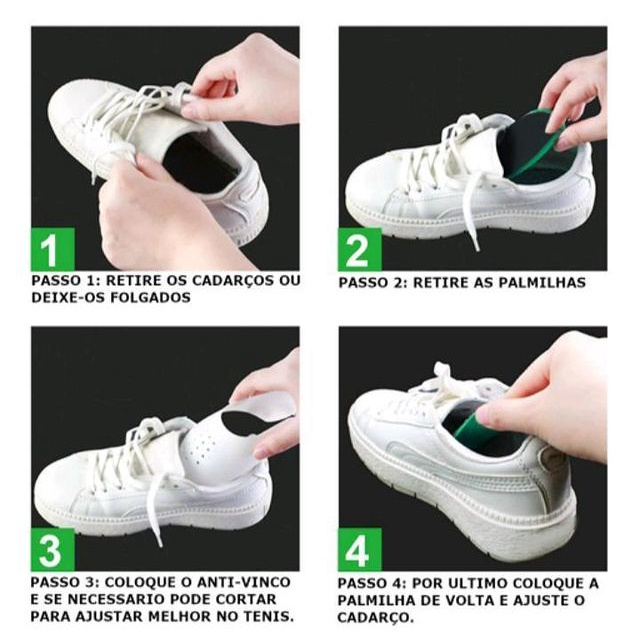 1

PASSO 1: RETIRE OS CADARÇOS OU DEIXE-OS FOLGADOS

2

PASSO 2: RETIRE AS PALMILHAS

3

PASSO 3: COLOQUE O ANTI-VINCO E SE NECESSARIO PODE CORTAR PARA AJUSTAR MELHOR NO TENIS.

4

PASSO 4: POR ULTIMO COLOQUE A PALMILHA DE VOLTA E AJUSTE O CADARÇO.