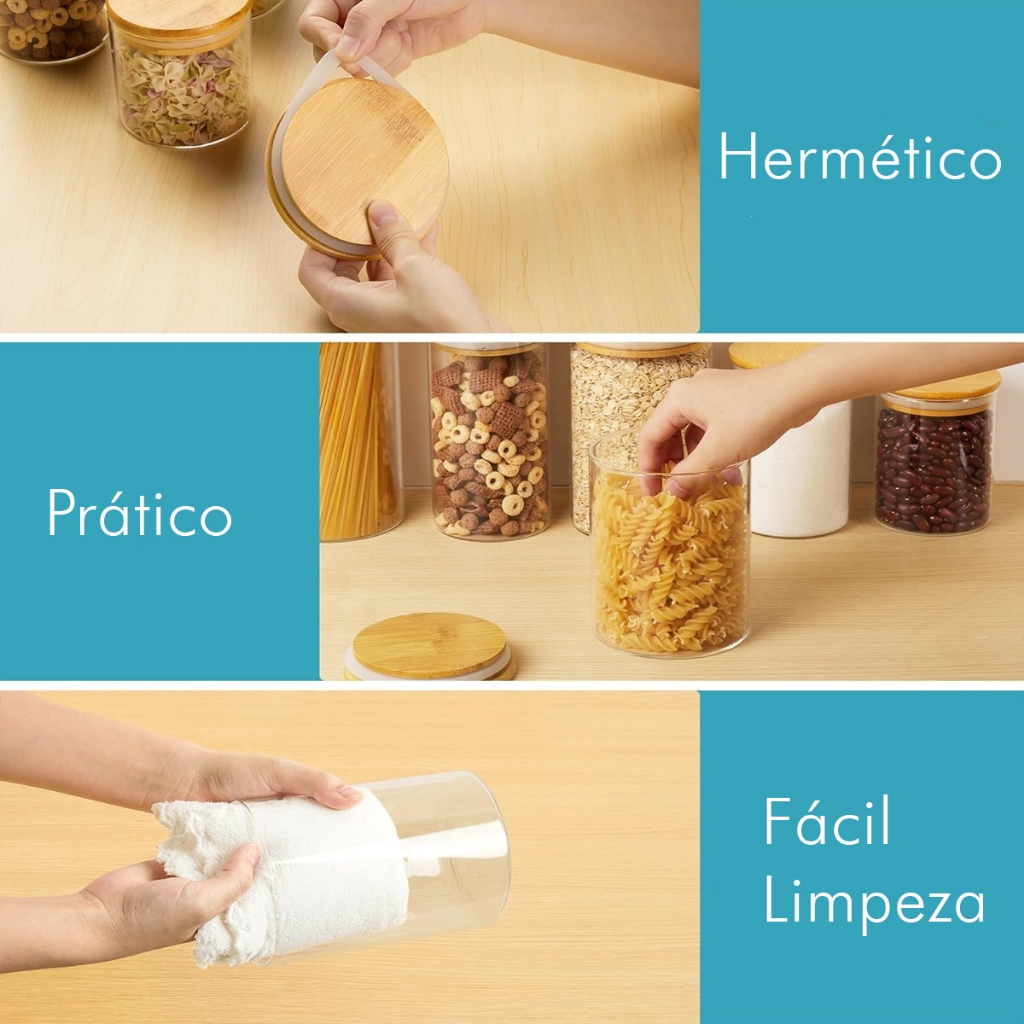 Hermético

Prático

Fácil
Limpeza