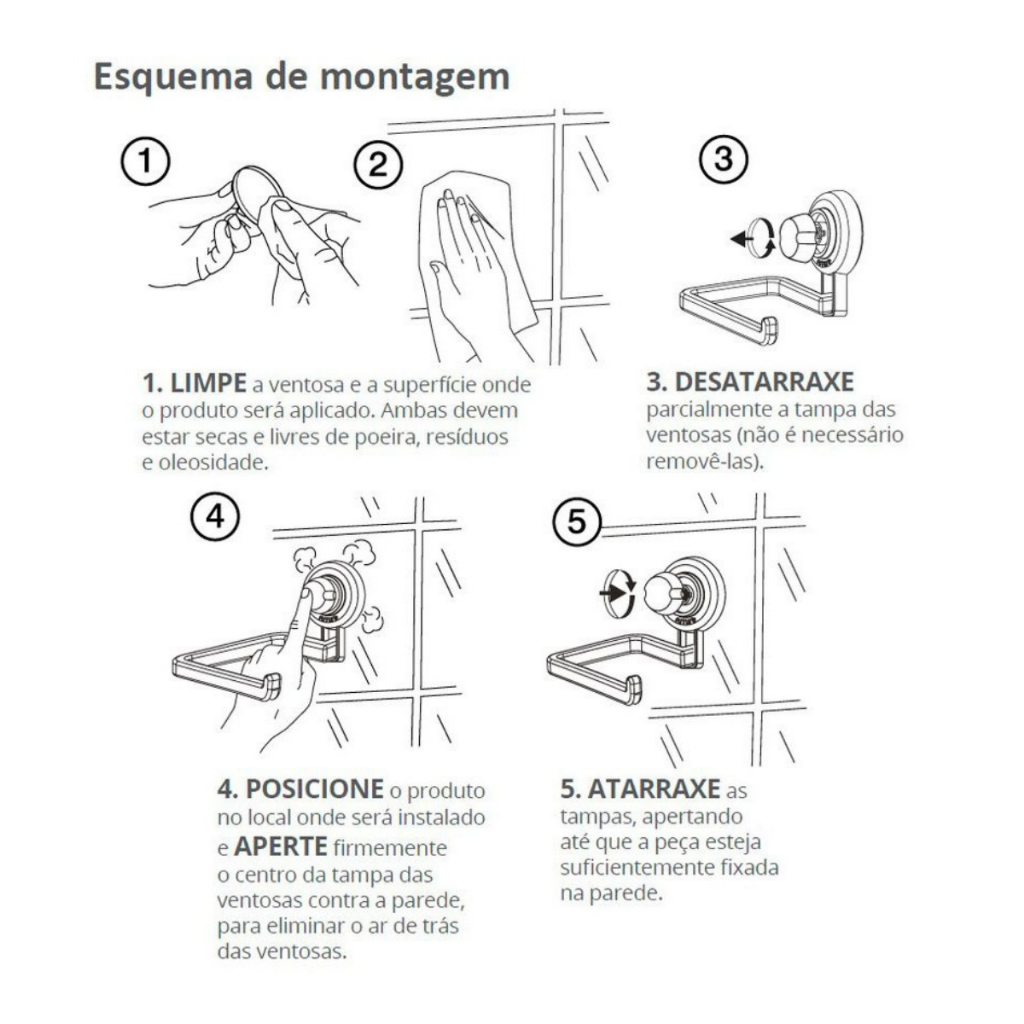 Esquema de montagem

1

2

3

1. LIMPE a ventosa e a superfície onde o produto será aplicado. Ambas devem estar secas e livres de poeira, resíduos e oleosidade.

3. DESATARRAXE parcialmente a tampa das ventosas (não é necessário removê-las).

4

5

4. POSICIONE o produto no local onde será instalado e APERTE firmemente o centro da tampa das ventosas contra a parede, para eliminar o ar de trás das ventosas.

5. ATARRAXE as tampas, apertando até que a peça esteja suficientemente fixada na parede.