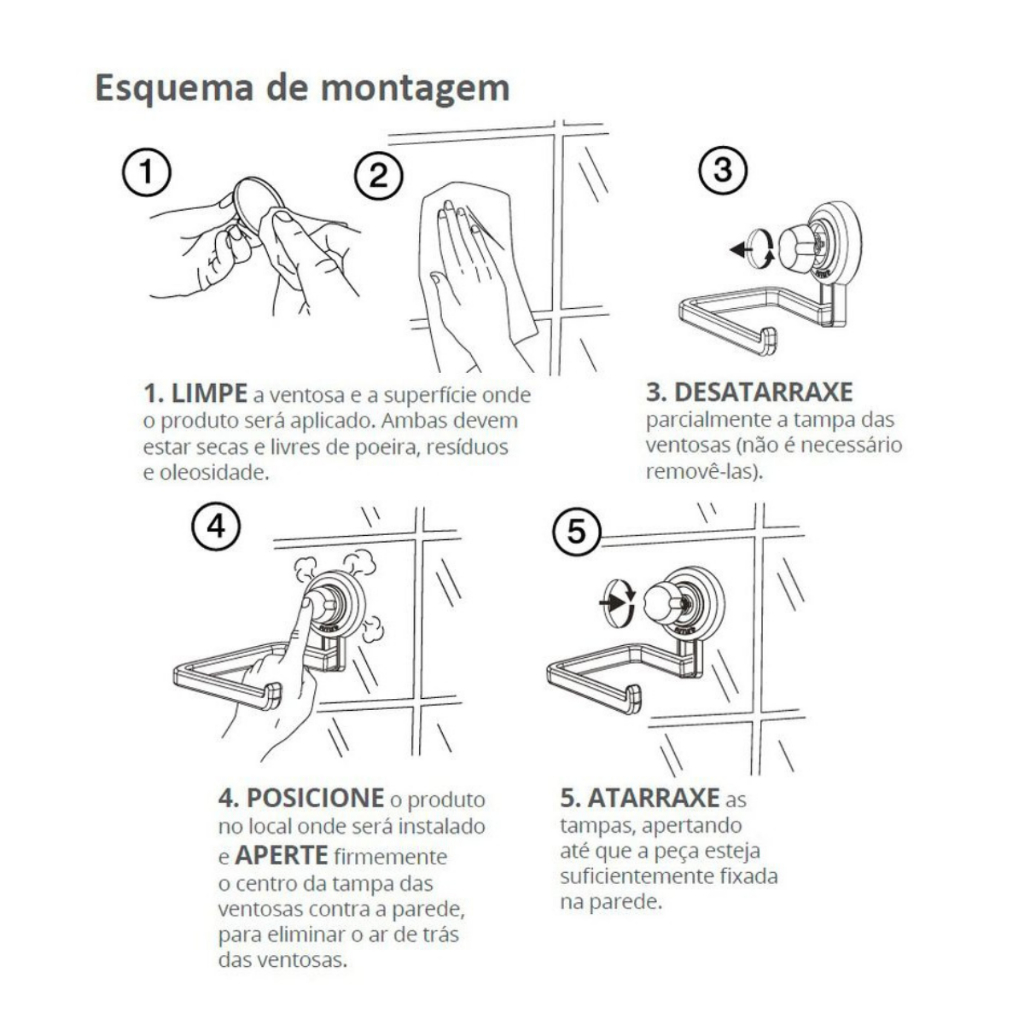 Esquema de montagem

1

2

3

1. LIMPE a ventosa e a superfície onde o produto será aplicado. Ambas devem estar secas e livres de poeira, resíduos e oleosidade.

3. DESATARRAXE parcialmente a tampa das ventosas (não é necessário removê-las).

4

5

4. POSICIONE o produto no local onde será instalado e APERTE firmemente o centro da tampa das ventosas contra a parede, para eliminar o ar de trás das ventosas.

5. ATARRAXE as tampas, apertando até que a peça esteja suficientemente fixada na parede.