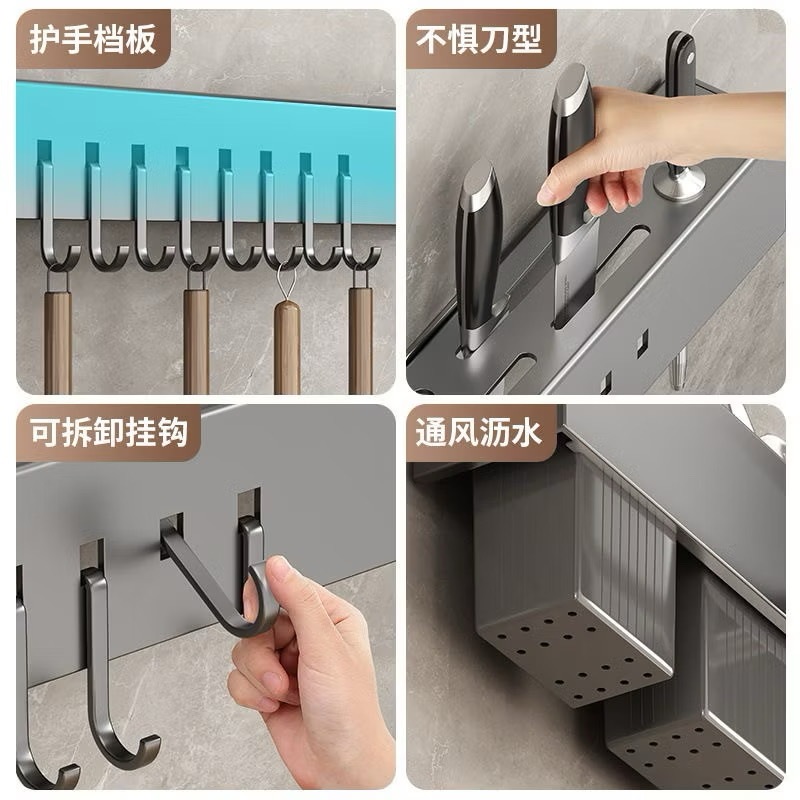 护手档板

不惧刀型

可拆卸挂钩

通风沥水