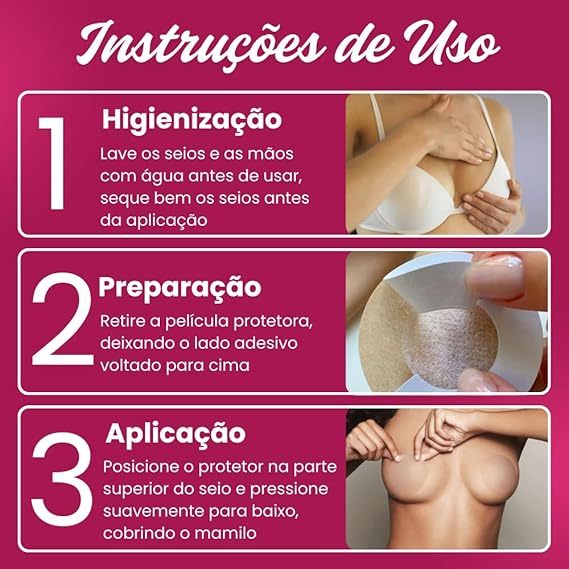 Instruções de Uso

1 Higienização
Lave os seios e as mãos com água antes de usar, seque bem os seios antes da aplicação

2 Preparação
Retire a película protetora, deixando o lado adesivo voltado para cima

3 Aplicação
Posicione o protetor na parte superior do seio e pressione suavemente para baixo, cobrindo o mamilo