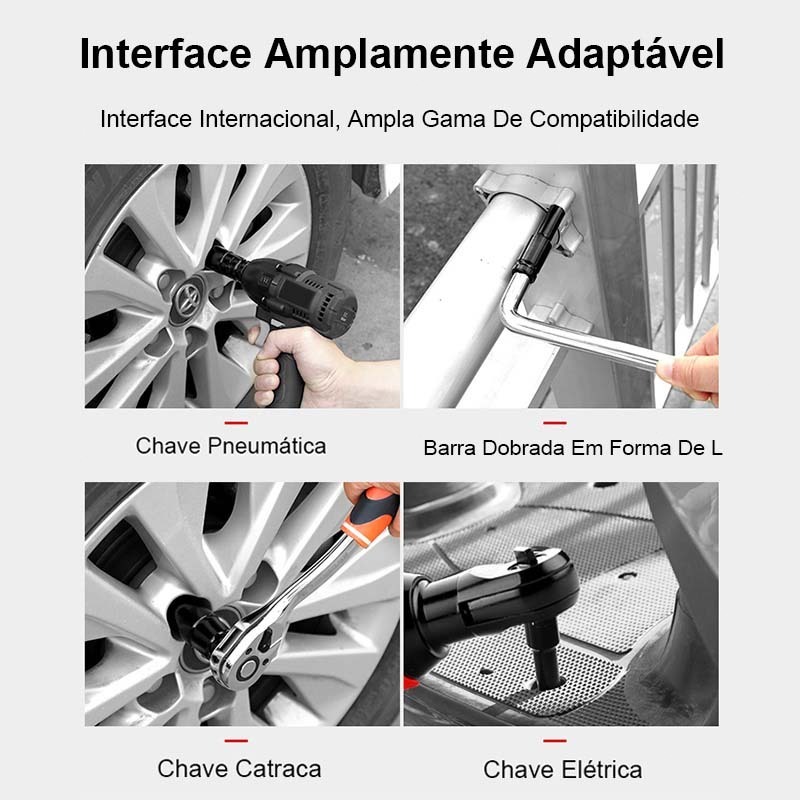 Interface Amplamente Adaptável

Interface Internacional, Ampla Gama De Compatibilidade

Chave Pneumática

Barra Dobrada Em Forma De L

Chave Catraca

Chave Elétrica