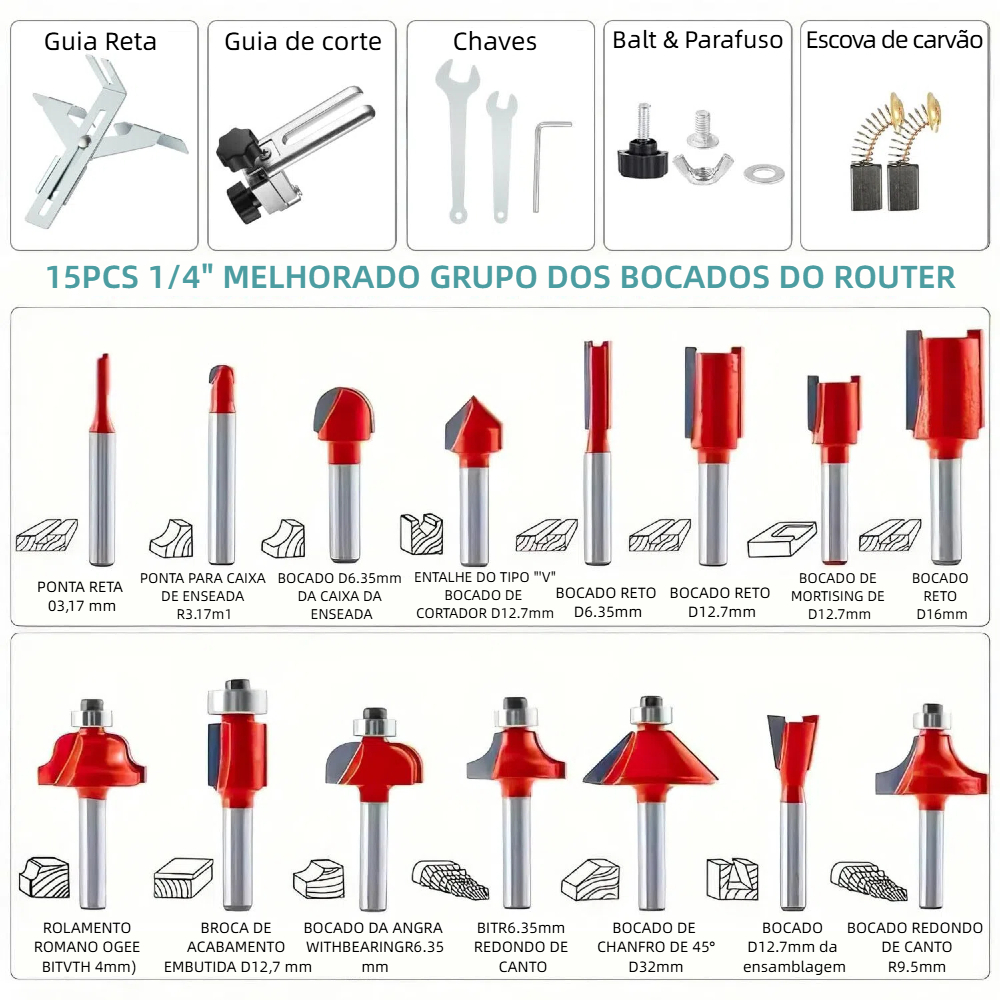 Guia Reta

Guia de corte

Chaves

Balt & Parafuso

Escova de carvão

15PCS 1/4" MELHORADO GRUPO DOS BOCADOS DO ROUTER

PONTA RETA 03,17 mm

PONTA PARA CAIXA DE ENSEADA R3.17m1

BOCADO D6.35mm DA CAIXA DA ENSEADA

ENTALHE DO TIPO "V" BOCADO DE CORTADOR D12.7mm

BOCADO RETO D6.35mm

BOCADO RETO D12.7mm

BOCADO DE MORTISING DE D12.7mm

BOCADO RETO D16mm

ROLAMENTO ROMANO OGEE BITVTH 4mm)

BROCA DE ACABAMENTO EMBUTIDA D12,7 mm

BOCADO DA ANGRA WITHBEARINGR6.35 mm

BITR6.35mm REDONDO DE CANTO

BOCADO DE CHANFRO DE 45° D32mm

BOCADO D12.7mm da ensamblagem

BOCADO REDONDO DE CANTO R9.5mm