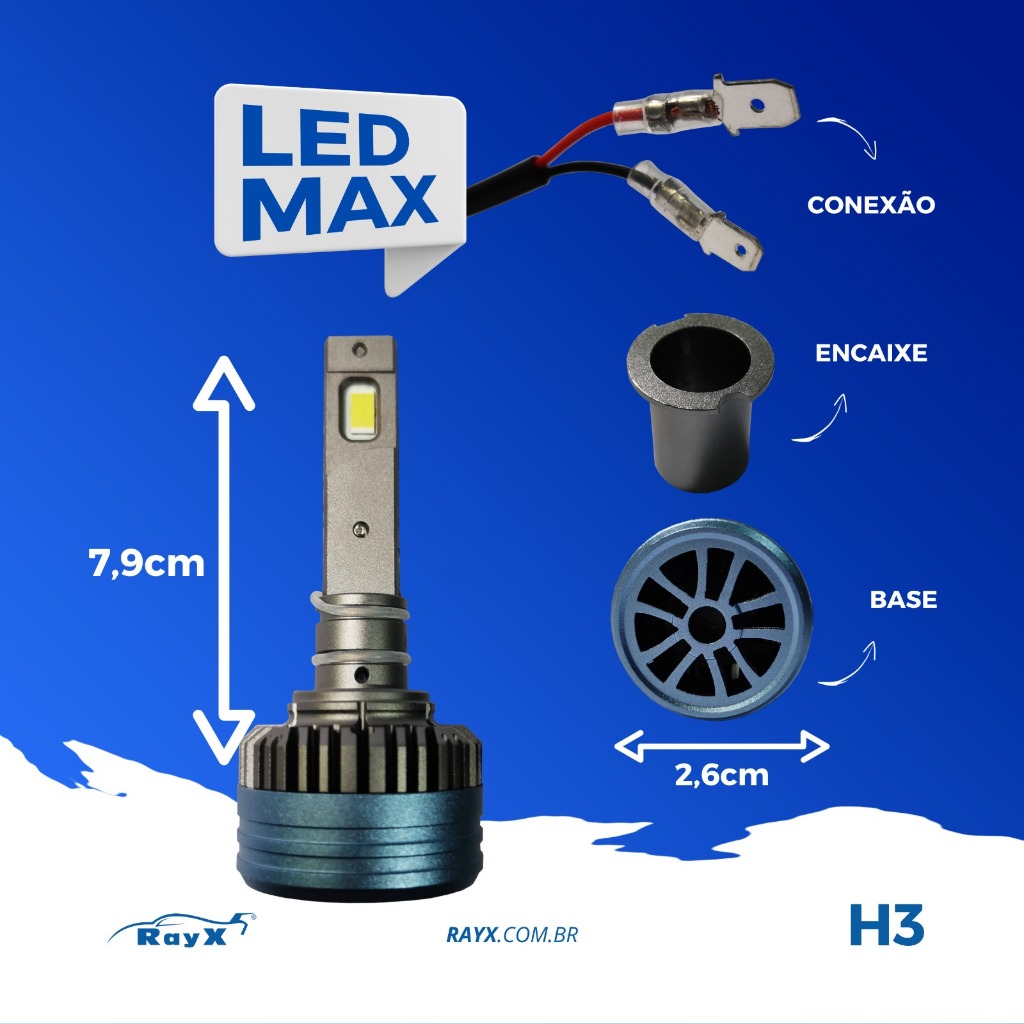 LED MAX

CONEXÃO

ENCAIXE

7,9cm

BASE

2,6cm

RayX

RAYX.COM.BR

H3