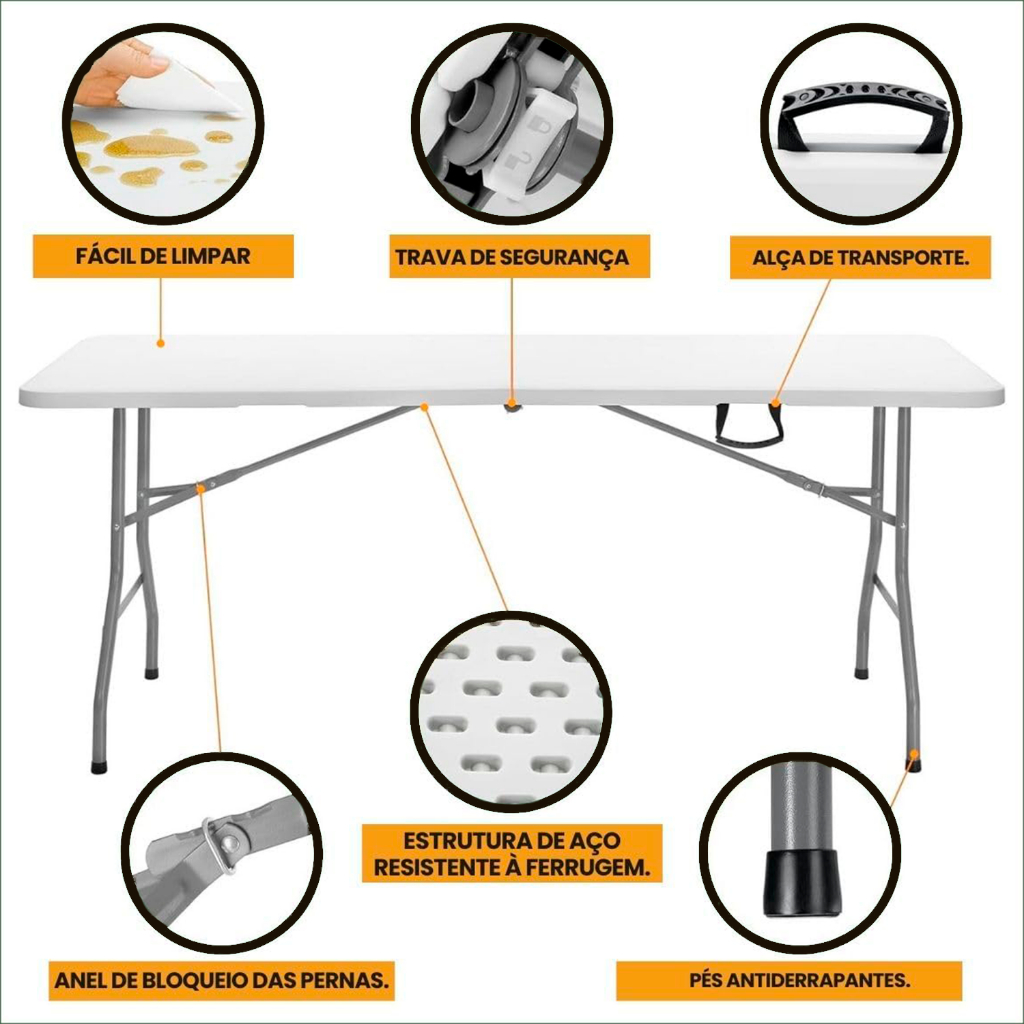 FÁCIL DE LIMPAR

TRAVA DE SEGURANÇA

ALÇA DE TRANSPORTE.

ESTRUTURA DE AÇO RESISTENTE À FERRUGEM.

ANEL DE BLOQUEIO DAS PERNAS.

PÉS ANTIDERRAPANTES.