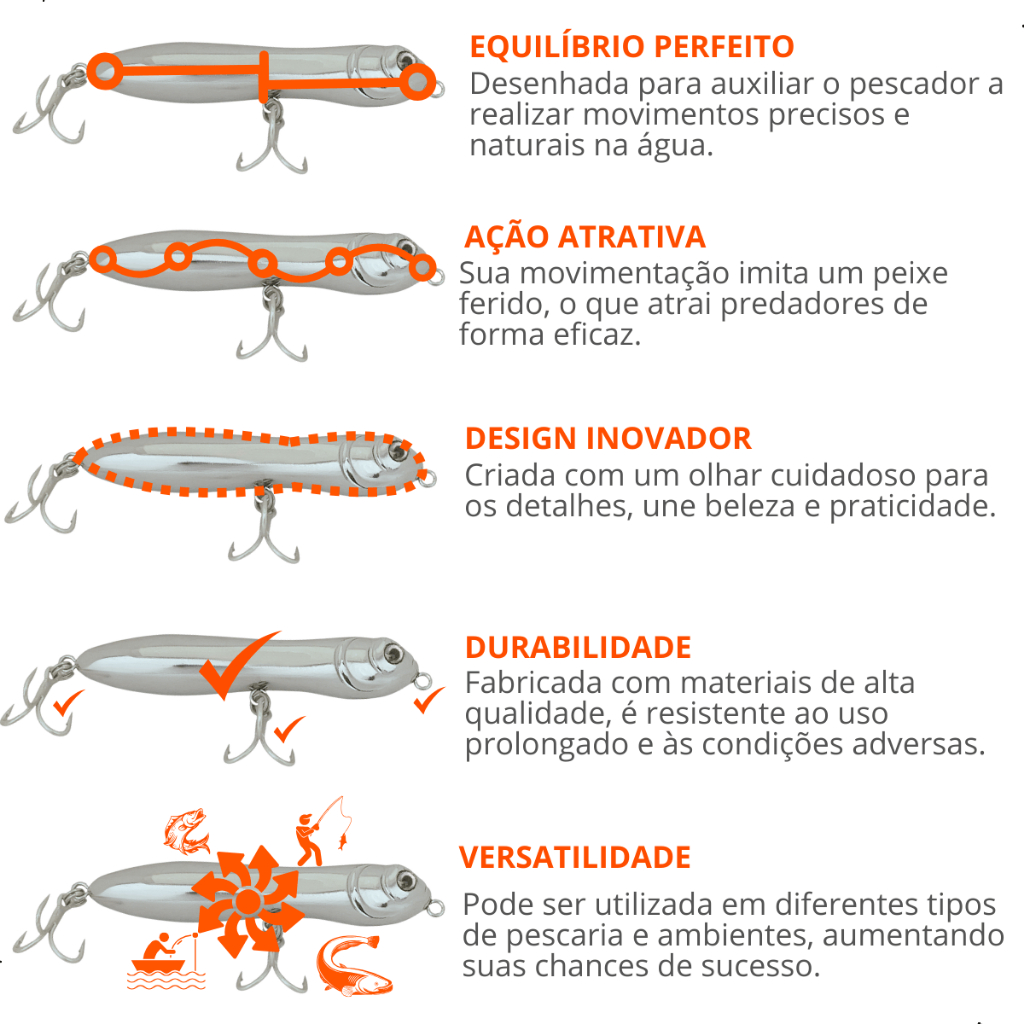 EQUILÍBRIO PERFEITO
Desenhada para auxiliar o pescador a realizar movimentos precisos e naturais na água.

AÇÃO ATRATIVA
Sua movimentação imita um peixe ferido, o que atrai predadores de forma eficaz.

DESIGN INOVADOR
Criada com um olhar cuidadoso para os detalhes, une beleza e praticidade.

DURABILIDADE
Fabricada com materiais de alta qualidade, é resistente ao uso prolongado e às condições adversas.

VERSATILIDADE
Pode ser utilizada em diferentes tipos de pescaria e ambientes, aumentando suas chances de sucesso.