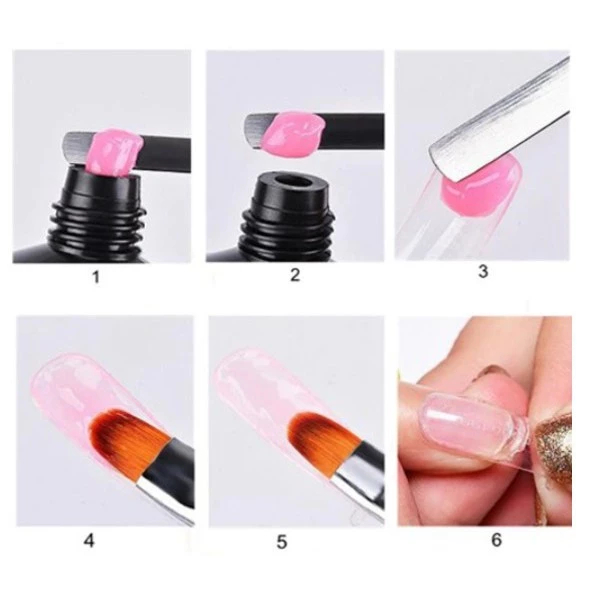 1

2

3

4

5

6