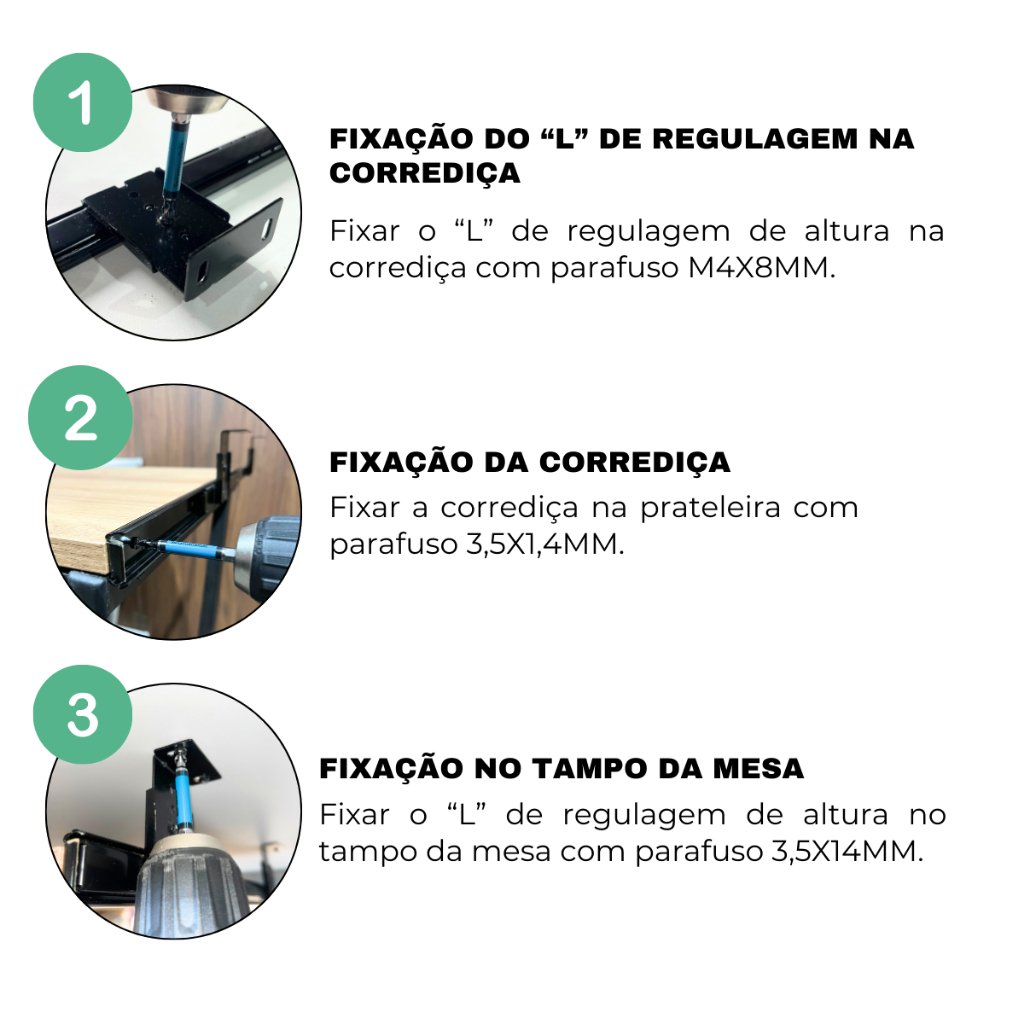 1

FIXAÇÃO DO “L” DE REGULAGEM NA CORREDIÇA

Fixar o “L” de regulagem de altura na corrediça com parafuso M4X8MM.

2

FIXAÇÃO DA CORREDIÇA

Fixar a corrediça na prateleira com parafuso 3,5X1,4MM.

3

FIXAÇÃO NO TAMPO DA MESA

Fixar o “L” de regulagem de altura no tampo da mesa com parafuso 3,5X14MM.