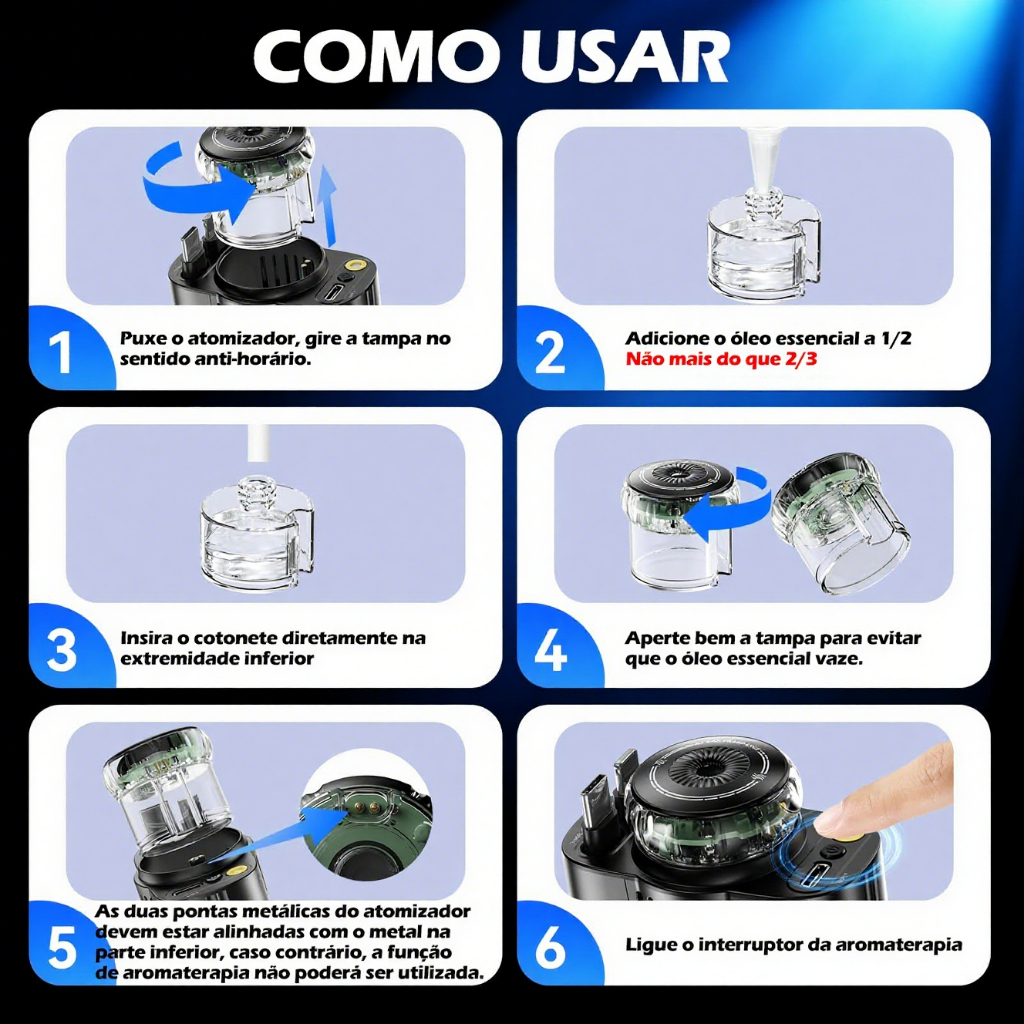 COMO USAR

1
Puxe o atomizador, gire a tampa no sentido anti-horário.

2
Adicione o óleo essencial a 1/2
Não mais do que 2/3

3
Insira o cotonete diretamente na extremidade inferior

4
Aperte bem a tampa para evitar que o óleo essencial vaze.

5
As duas pontas metálicas do atomizador devem estar alinhadas com o metal na parte inferior, caso contrário, a função de aromaterapia não poderá ser utilizada.

6
Ligue o interruptor da aromaterapia