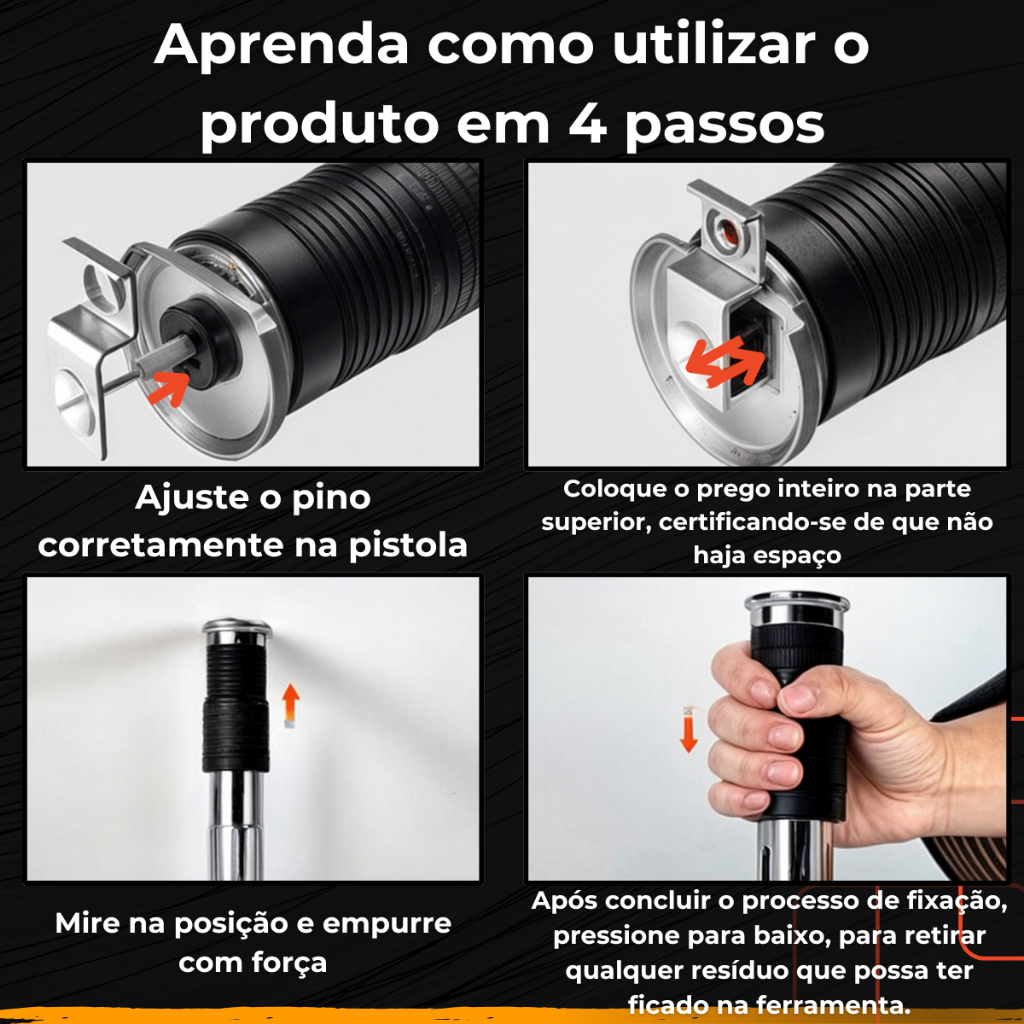 Aprenda como utilizar o produto em 4 passos

Ajuste o pino corretamente na pistola

Coloque o prego inteiro na parte superior, certificando-se de que não haja espaço

Mire na posição e empurre com força

Após concluir o processo de fixação, pressione para baixo, para retirar qualquer resíduo que possa ter ficado na ferramenta.