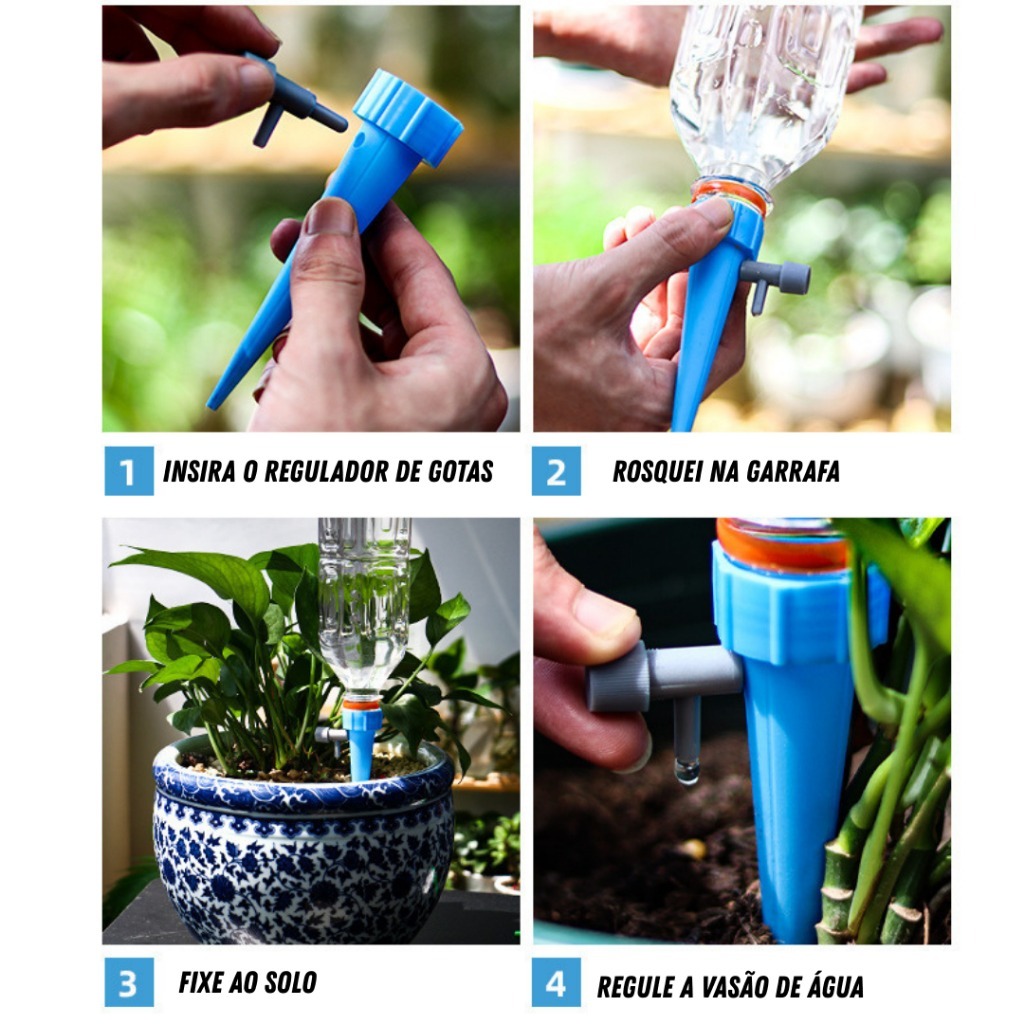 1 INSIRA O REGULADOR DE GOTAS

2 ROSQUEI NA GARRAFA

3 FIXE AO SOLO

4 REGULE A VASÃO DE ÁGUA