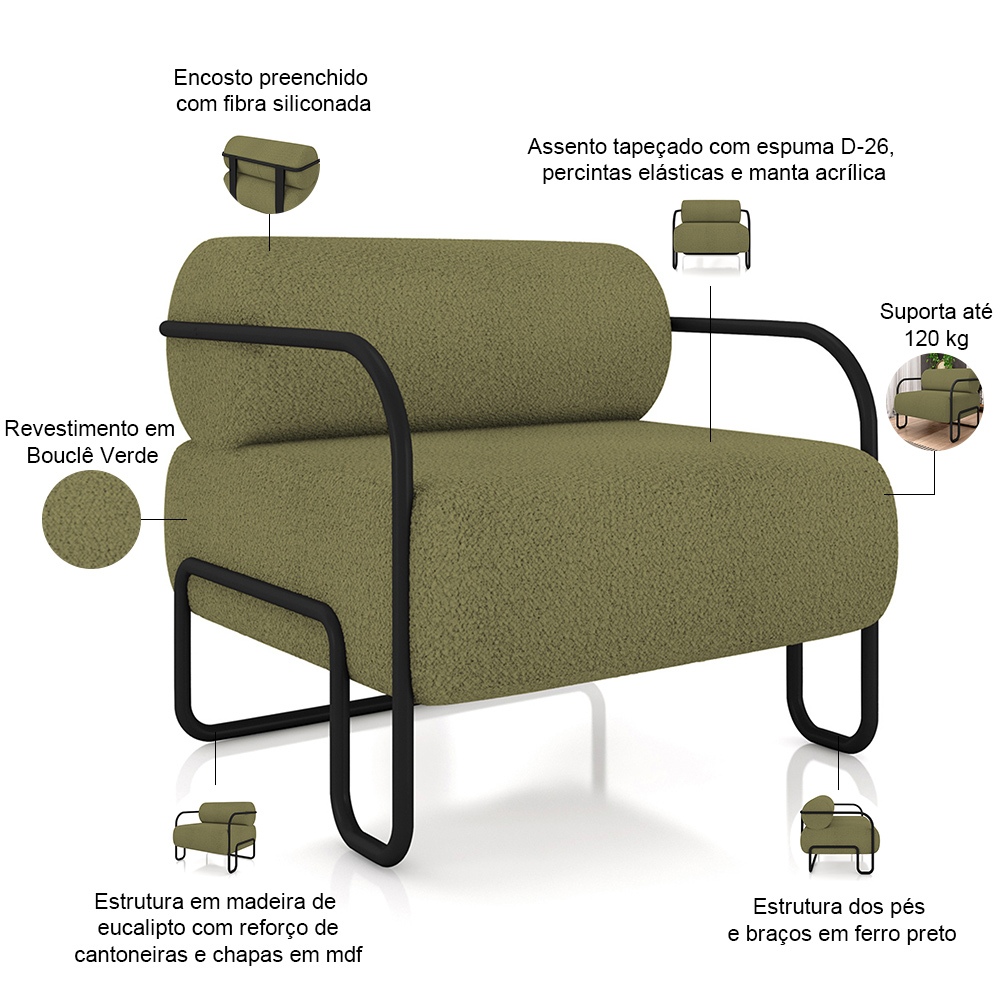 Encosto preenchido com fibra siliconada

Assento tapeçado com espuma D-26, percintas elásticas e manta acrílica

Suporta até 120 kg

Revestimento em Bouclê Verde

Estrutura em madeira de eucalipto com reforço de cantoneiras e chapas em mdf

Estrutura dos pés e braços em ferro preto