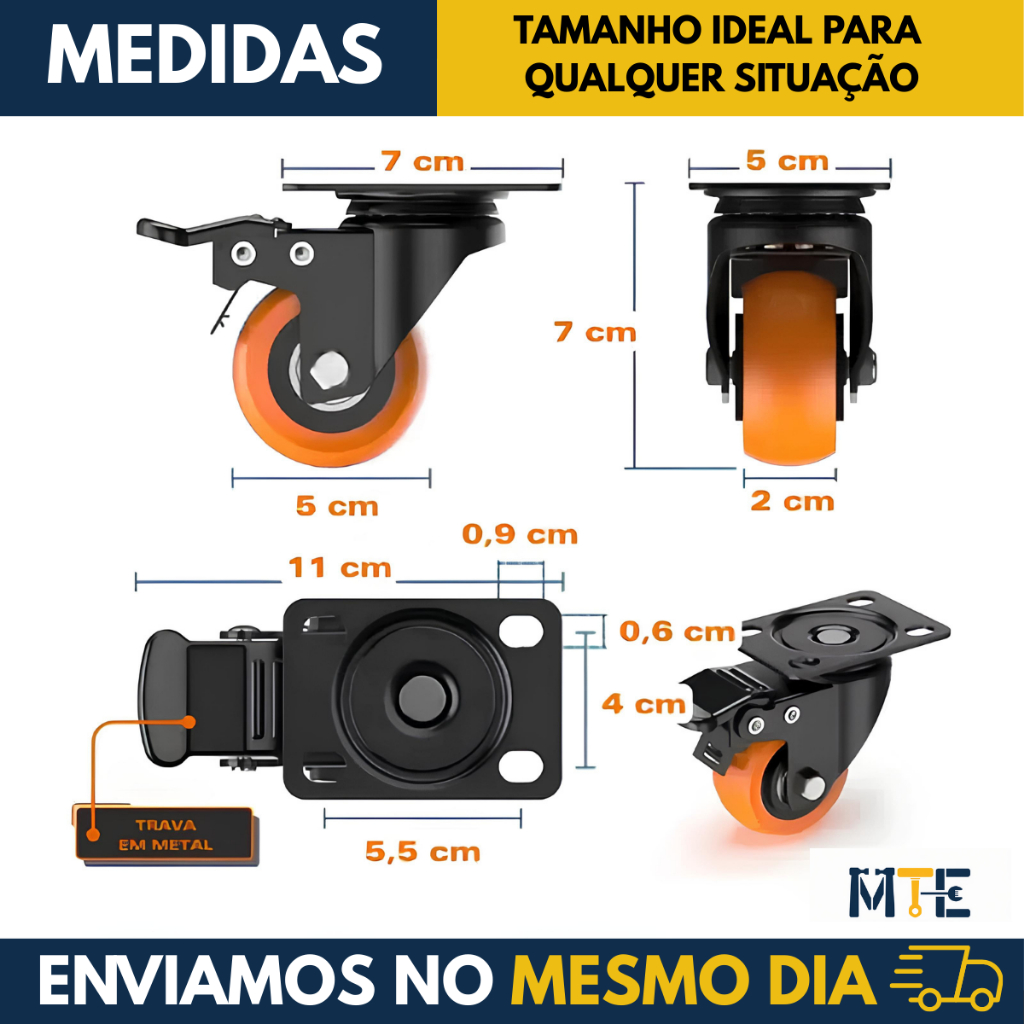 MEDIDAS

TAMANHO IDEAL PARA QUALQUER SITUAÇÃO

7 cm

5 cm

7 cm

5 cm

2 cm

0,9 cm

11 cm

0,6 cm

4 cm

TRAVA EM METAL

5,5 cm

MTE

ENVIAMOS NO MESMO DIA