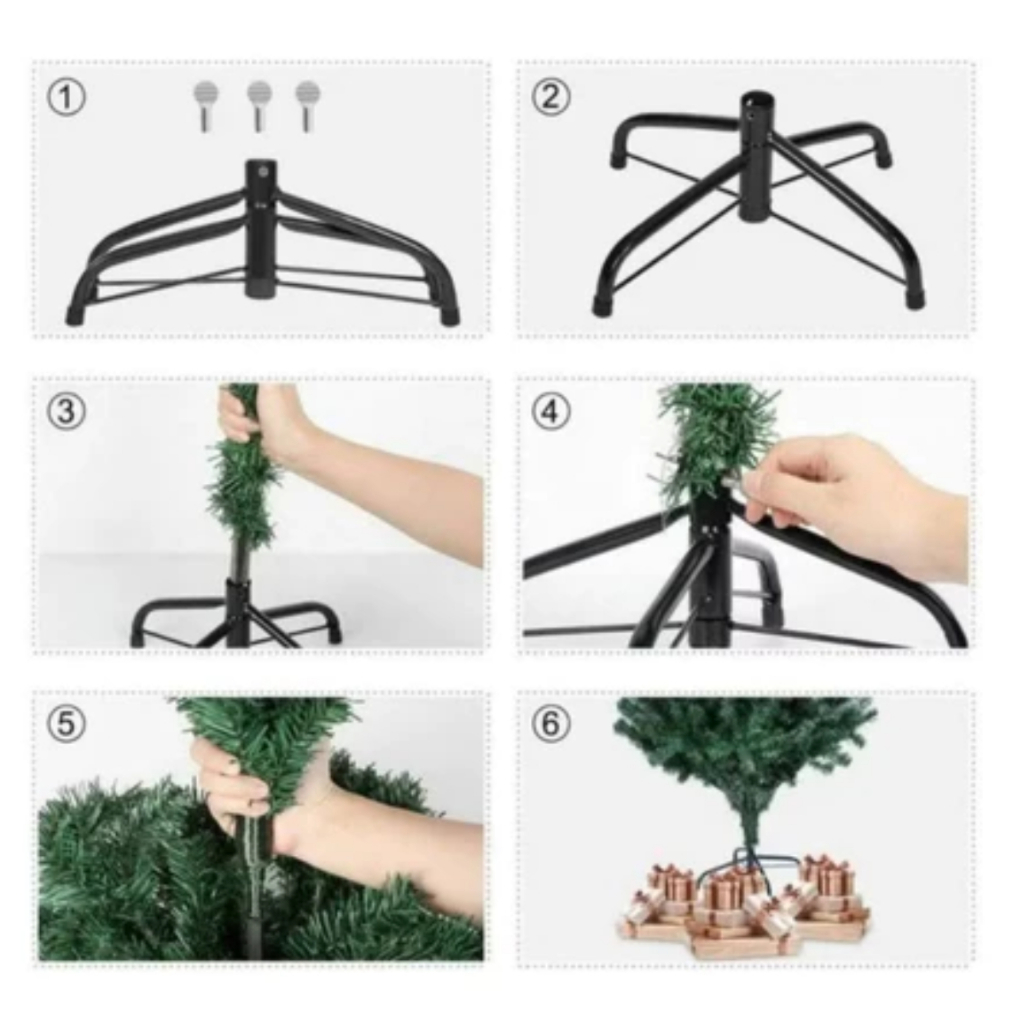 ①

②

③

④

⑤

⑥