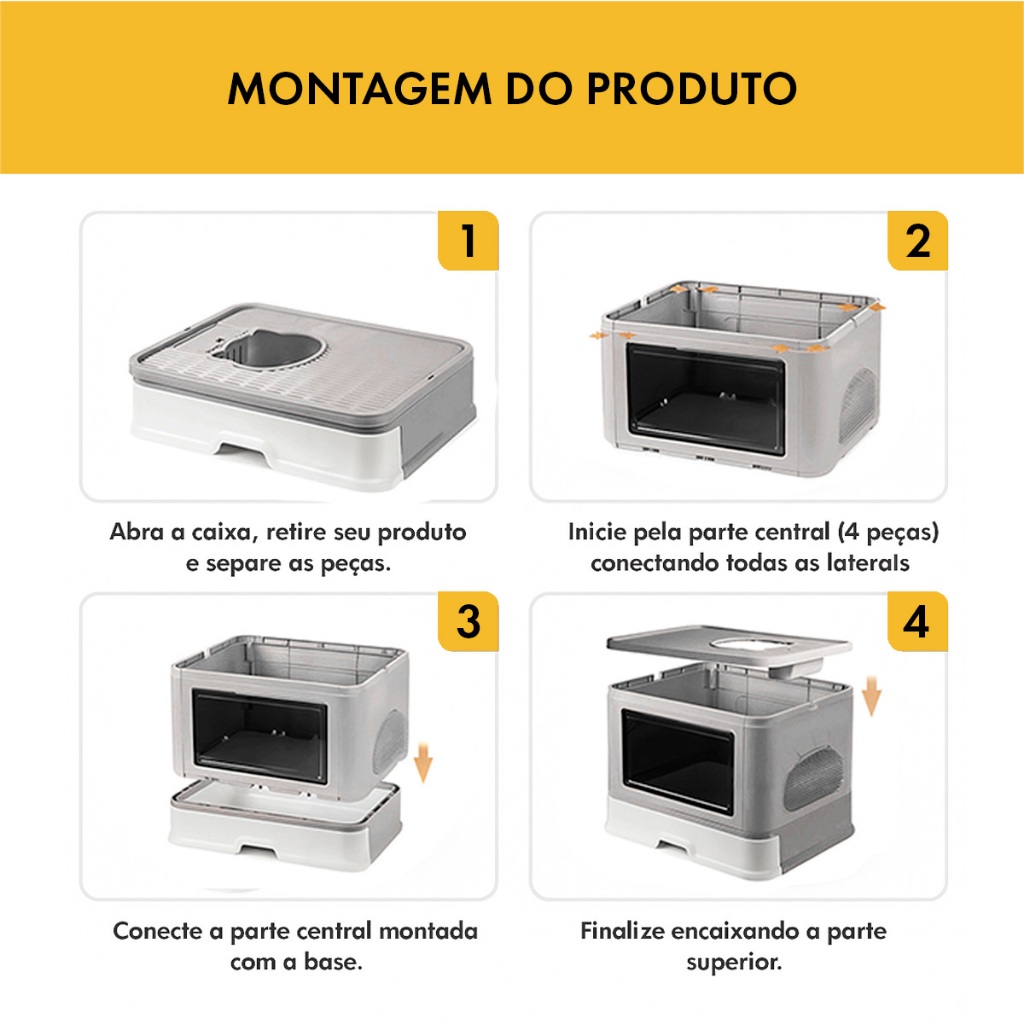 MONTAGEM DO PRODUTO

1

Abra a caixa, retire seu produto e separe as peças.

2

Inicie pela parte central (4 peças) conectando todas as laterais

3

Conecte a parte central montada com a base.

4

Finalize encaixando a parte superior.