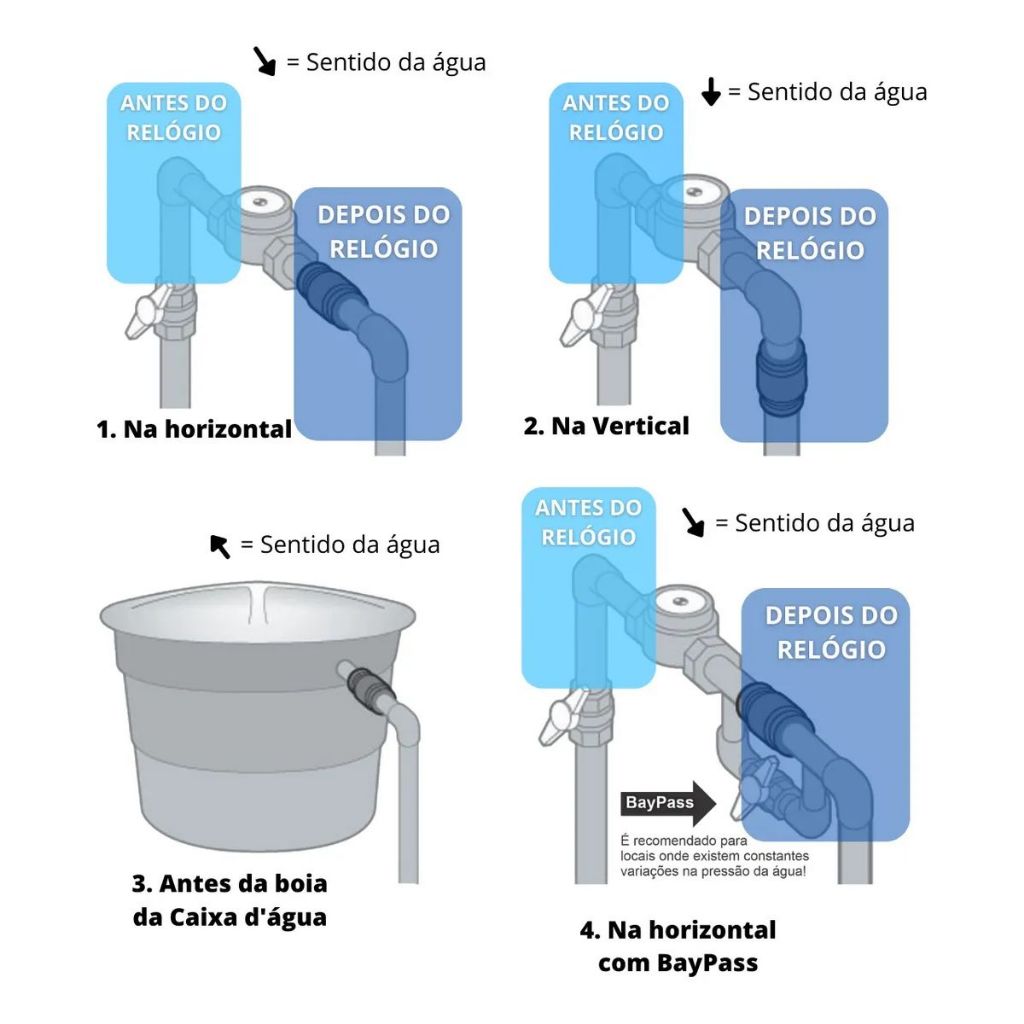 = Sentido da água

ANTES DO RELÓGIO

DEPOIS DO RELÓGIO

1. Na horizontal

= Sentido da água

ANTES DO RELÓGIO

DEPOIS DO RELÓGIO

2. Na Vertical

= Sentido da água

3. Antes da boia da Caixa d'água

ANTES DO RELÓGIO

= Sentido da água

DEPOIS DO RELÓGIO

BayPass

É recomendado para locais onde existem constantes variações na pressão da água!

4. Na horizontal com BayPass