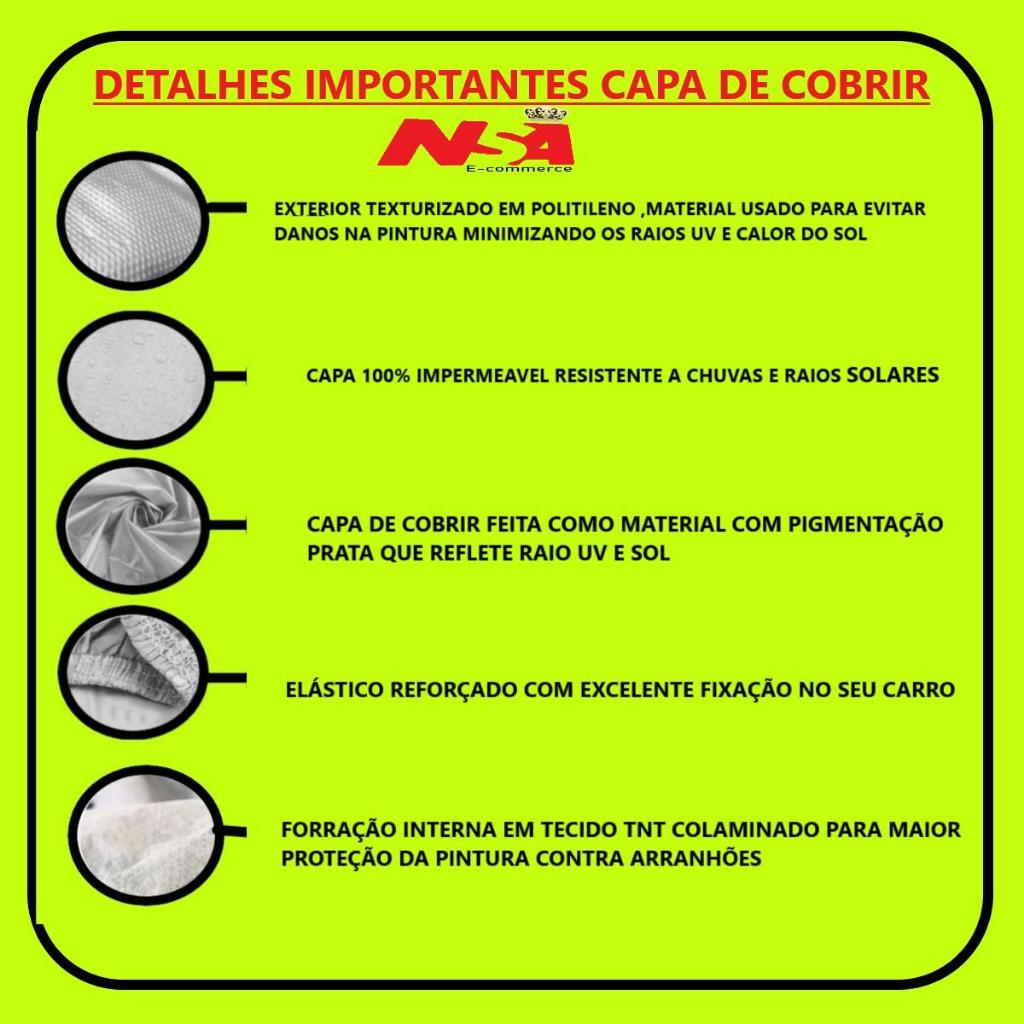 DETALHES IMPORTANTES CAPA DE COBRIR

NSA
E-commerce

EXTERIOR TEXTURIZADO EM POLITILENO ,MATERIAL USADO PARA EVITAR DANOS NA PINTURA MINIMIZANDO OS RAIOS UV E CALOR DO SOL

CAPA 100% IMPERMEAVEL RESISTENTE A CHUVAS E RAIOS SOLARES

CAPA DE COBRIR FEITA COMO MATERIAL COM PIGMENTAÇÃO PRATA QUE REFLETE RAIO UV E SOL

ELÁSTICO REFORÇADO COM EXCELENTE FIXAÇÃO NO SEU CARRO

FORRAÇÃO INTERNA EM TECIDO TNT COLAMINADO PARA MAIOR PROTEÇÃO DA PINTURA CONTRA ARRANHÕES