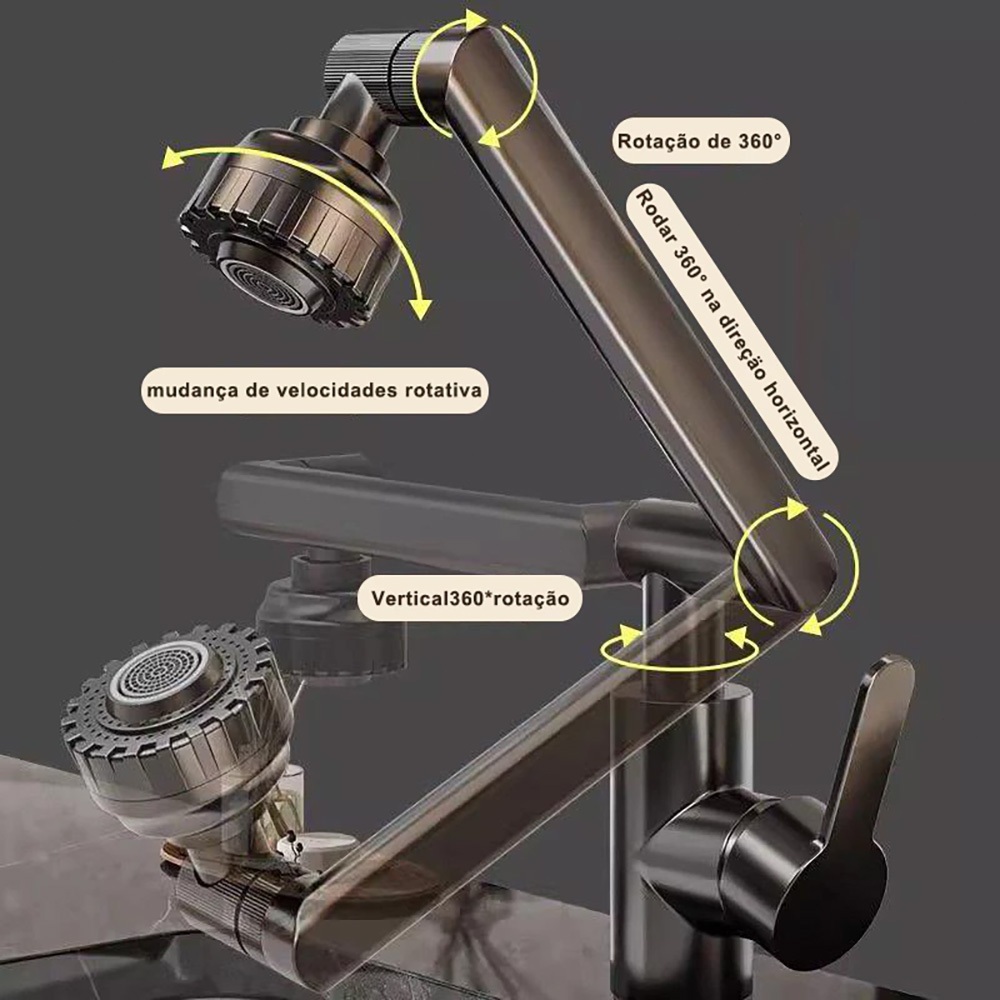 Rotação de 360°

Rodar 360° na direção horizontal

mudança de velocidades rotativa

Vertical360*rotação