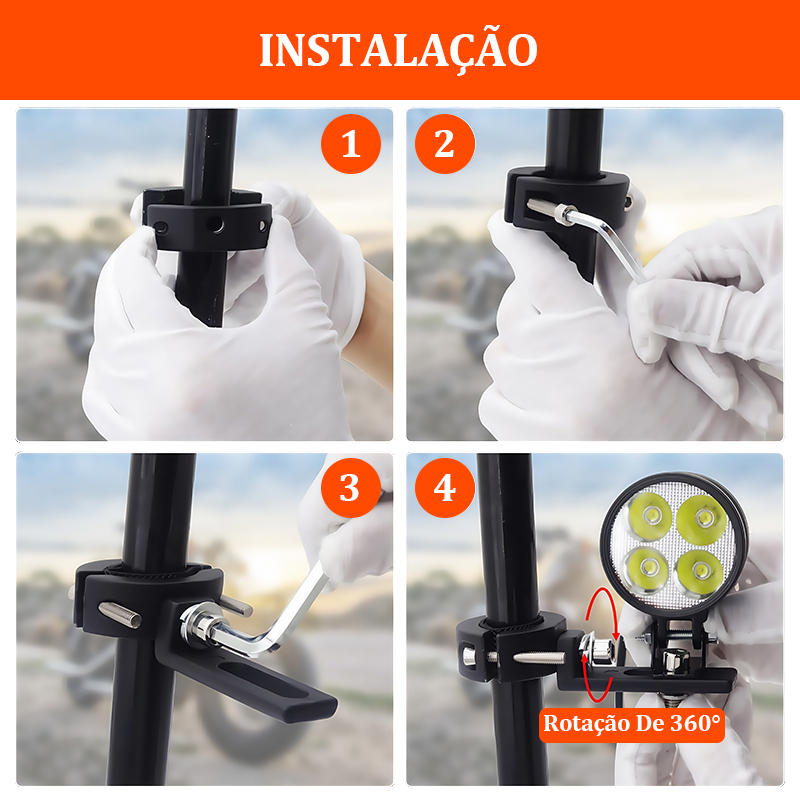 INSTALAÇÃO

1

2

3

4

Rotação De 360°