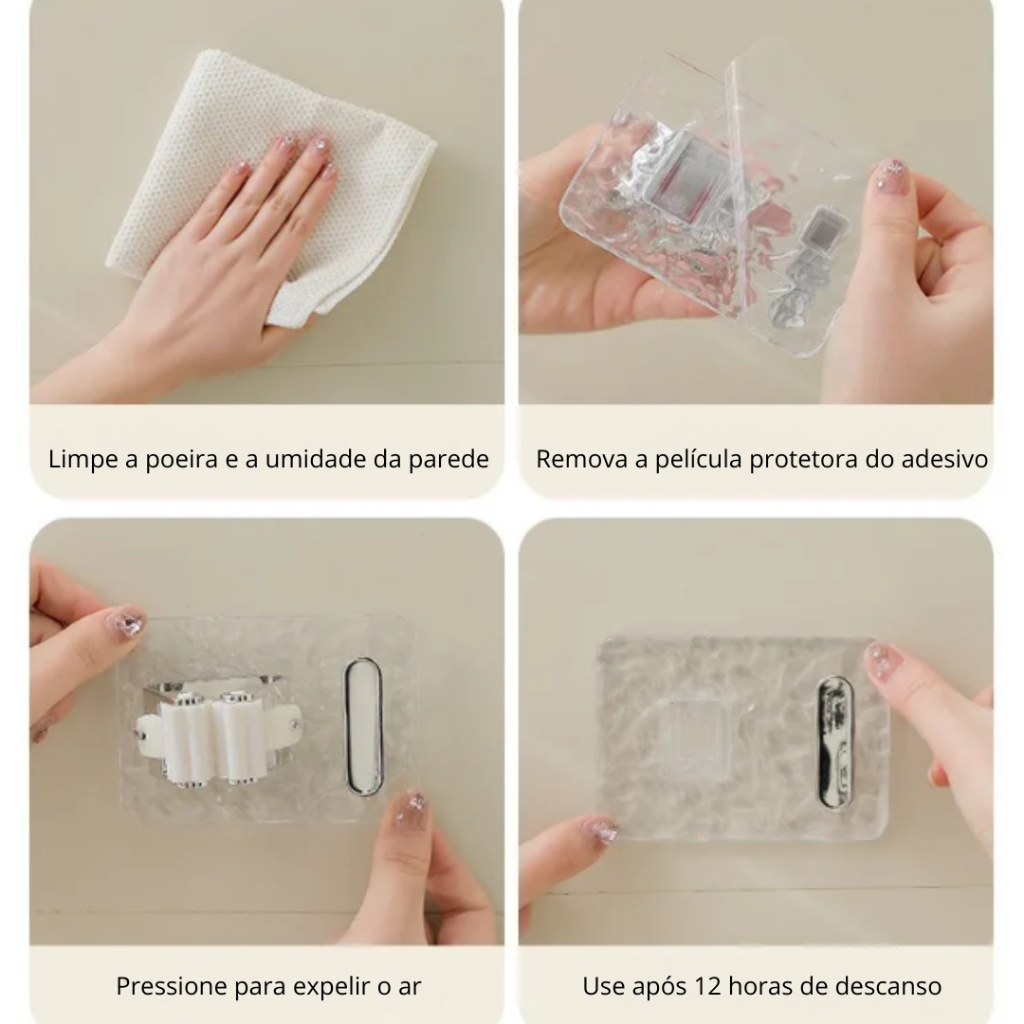 Limpe a poeira e a umidade da parede

Remova a película protetora do adesivo

Pressione para expelir o ar

Use após 12 horas de descanso