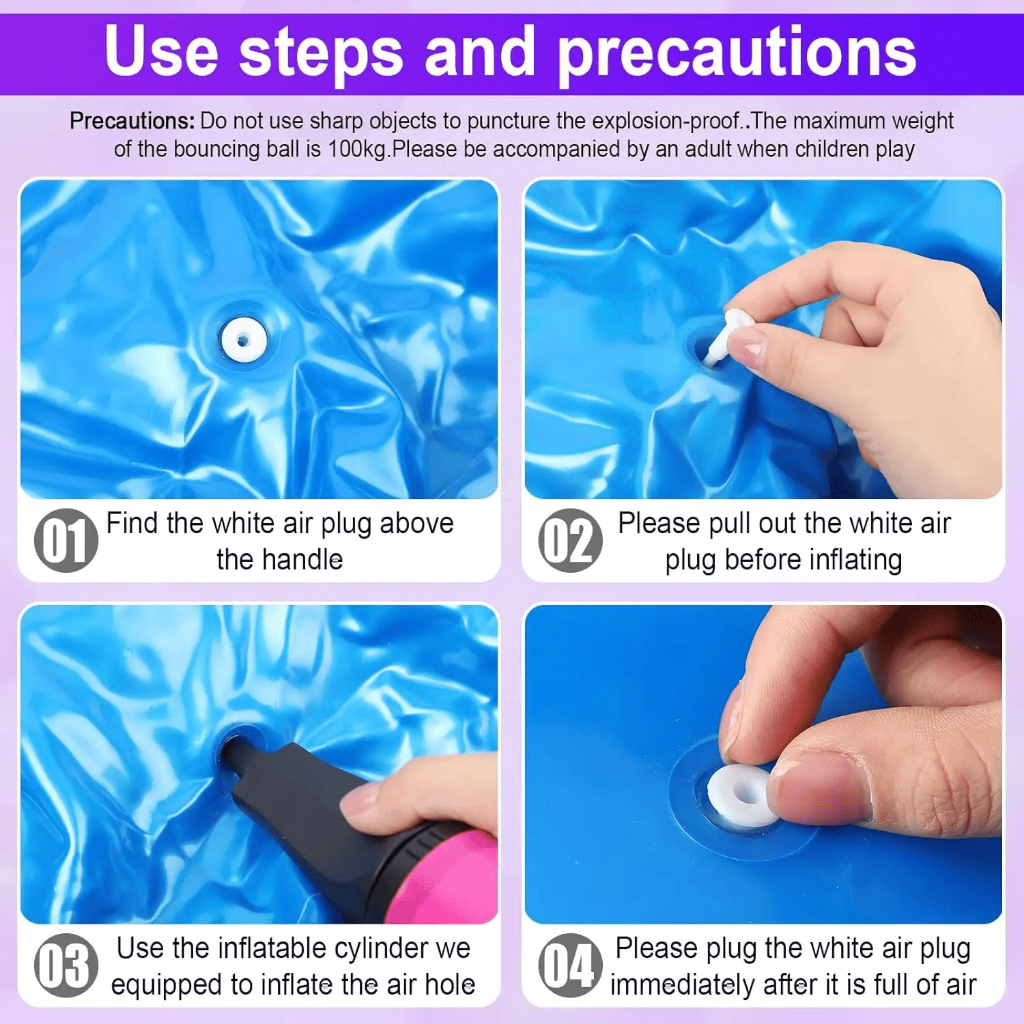 Use steps and precautions

Precautions: Do not use sharp objects to puncture the explosion-proof..The maximum weight of the bouncing ball is 100kg.Please be accompanied by an adult when children play

01 Find the white air plug above the handle

02 Please pull out the white air plug before inflating

03 Use the inflatable cylinder we equipped to inflate the air hole

04 Please plug the white air plug immediately after it is full of air