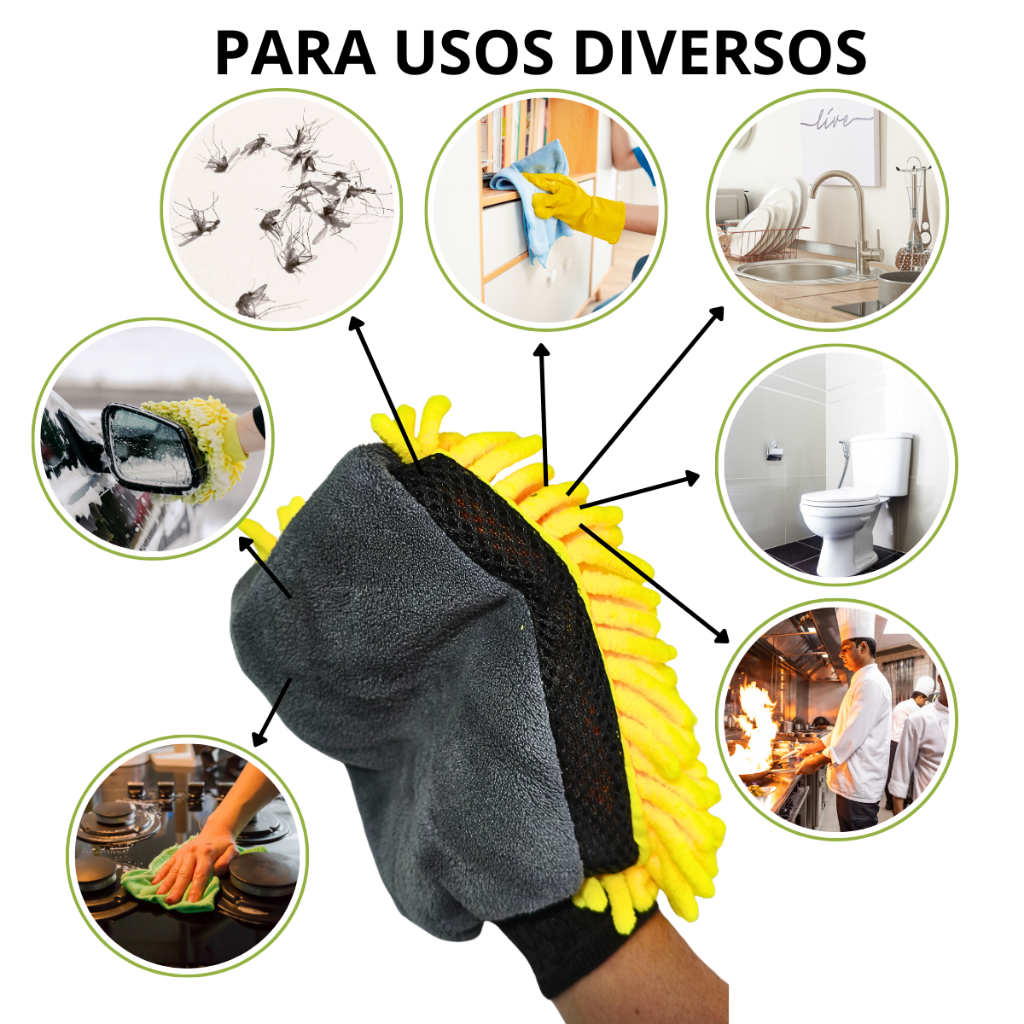 PARA USOS DIVERSOS

live