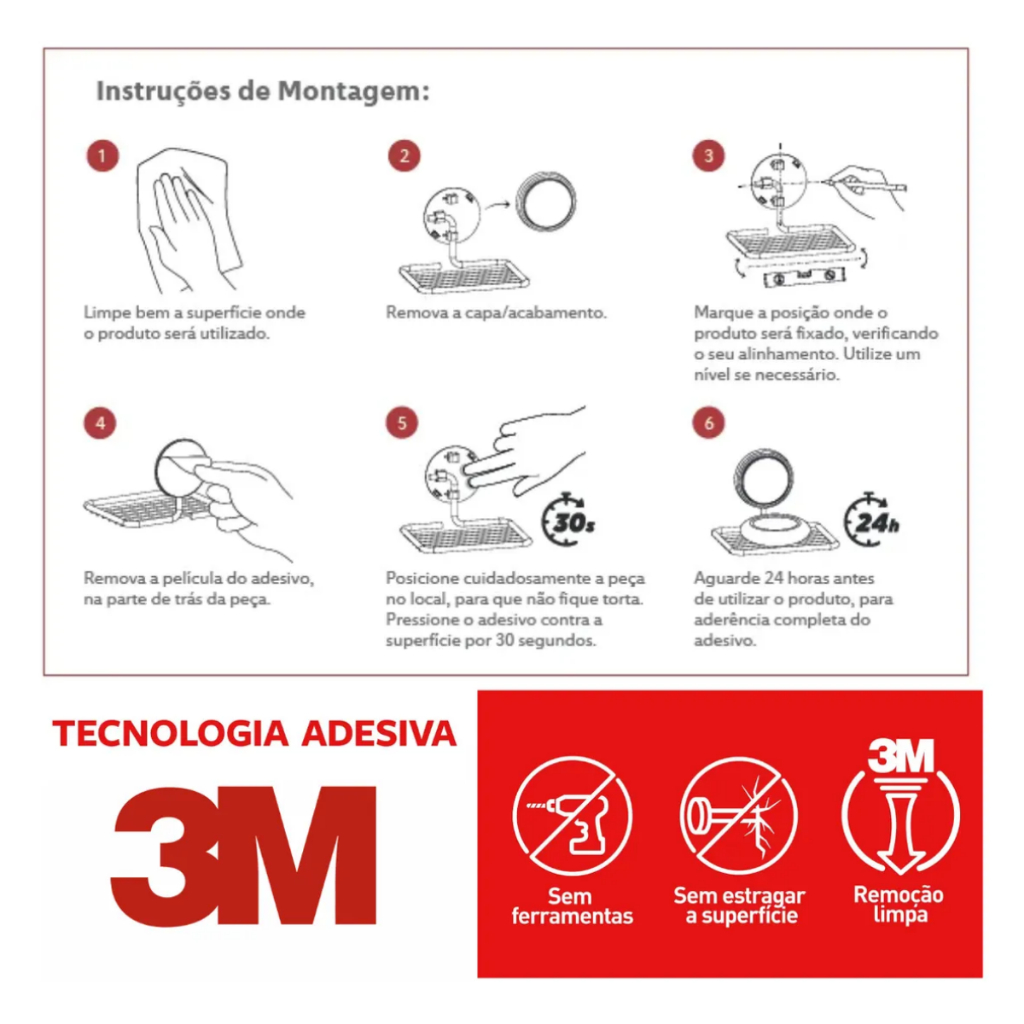 Instruções de Montagem:

1

Limpe bem a superfície onde o produto será utilizado.

2

Remova a capa/acabamento.

3

Marque a posição onde o produto será fixado, verificando o seu alinhamento. Utilize um nível se necessário.

4

Remova a película do adesivo, na parte de trás da peça.

5

30s

Posicione cuidadosamente a peça no local, para que não fique torta. Pressione o adesivo contra a superfície por 30 segundos.

6

24h

Aguarde 24 horas antes de utilizar o produto, para aderência completa do adesivo.

TECNOLOGIA ADESIVA

3M

Sem ferramentas

Sem estragar a superfície

3M

Remoção limpa