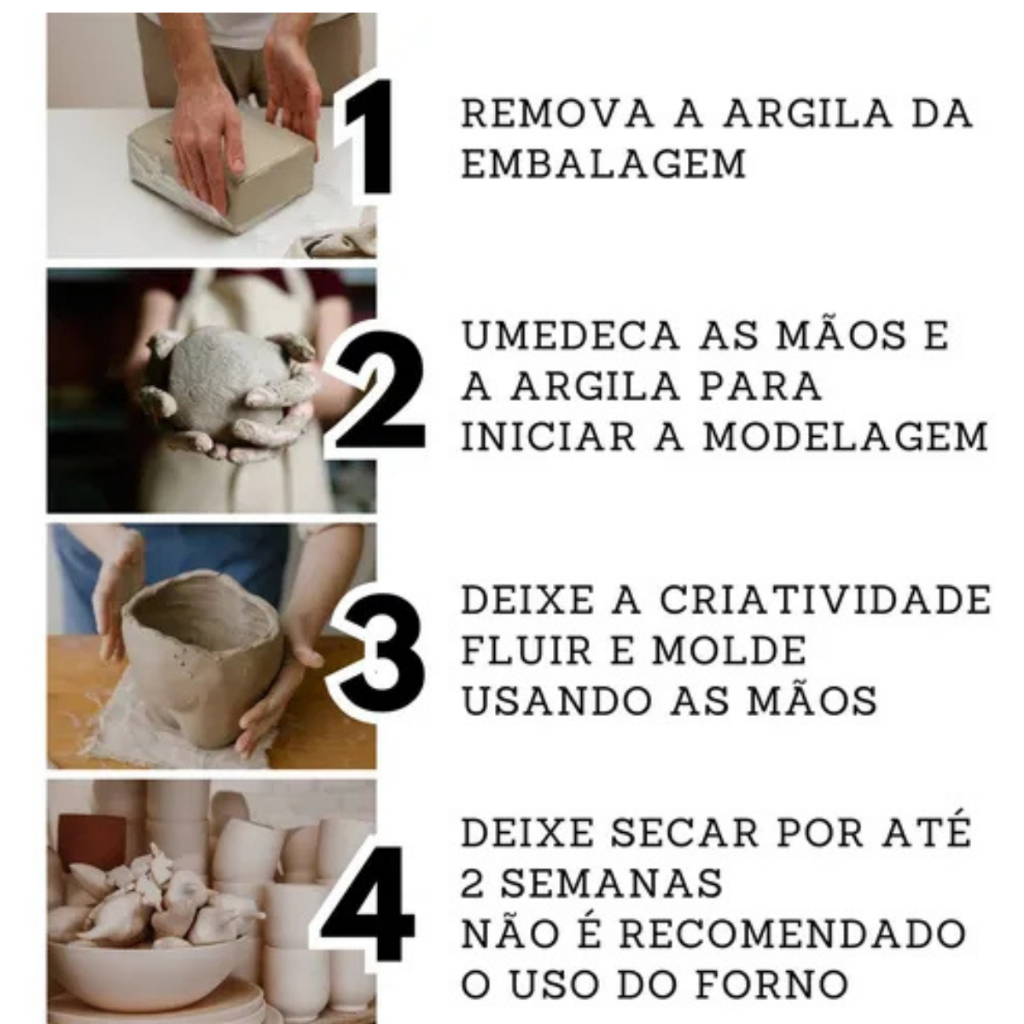 1

REMOVA A ARGILA DA EMBALAGEM

2

UMEDECA AS MÃOS E A ARGILA PARA INICIAR A MODELAGEM

3

DEIXE A CRIATIVIDADE FLUIR E MOLDE USANDO AS MÃOS

4

DEIXE SECAR POR ATÉ 2 SEMANAS
NÃO É RECOMENDADO O USO DO FORNO