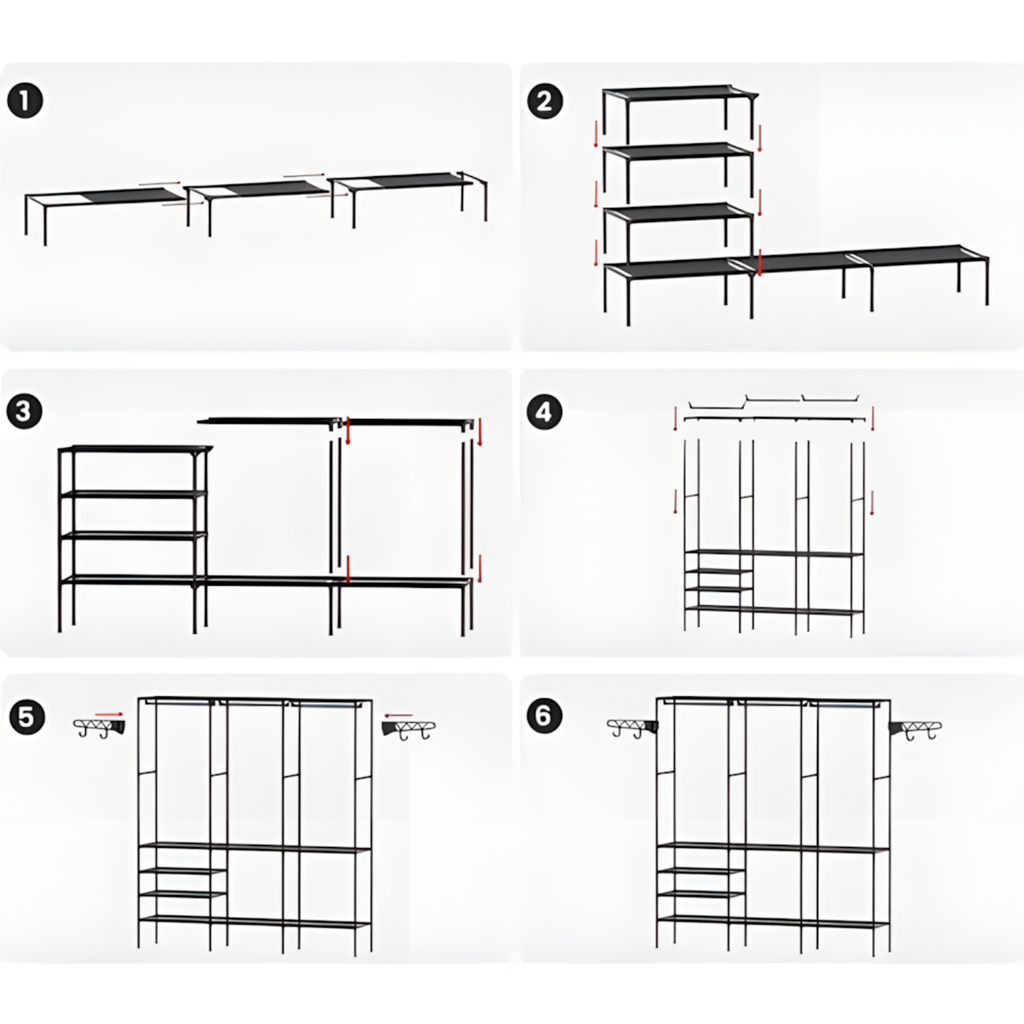 1

2

3

4

5

6