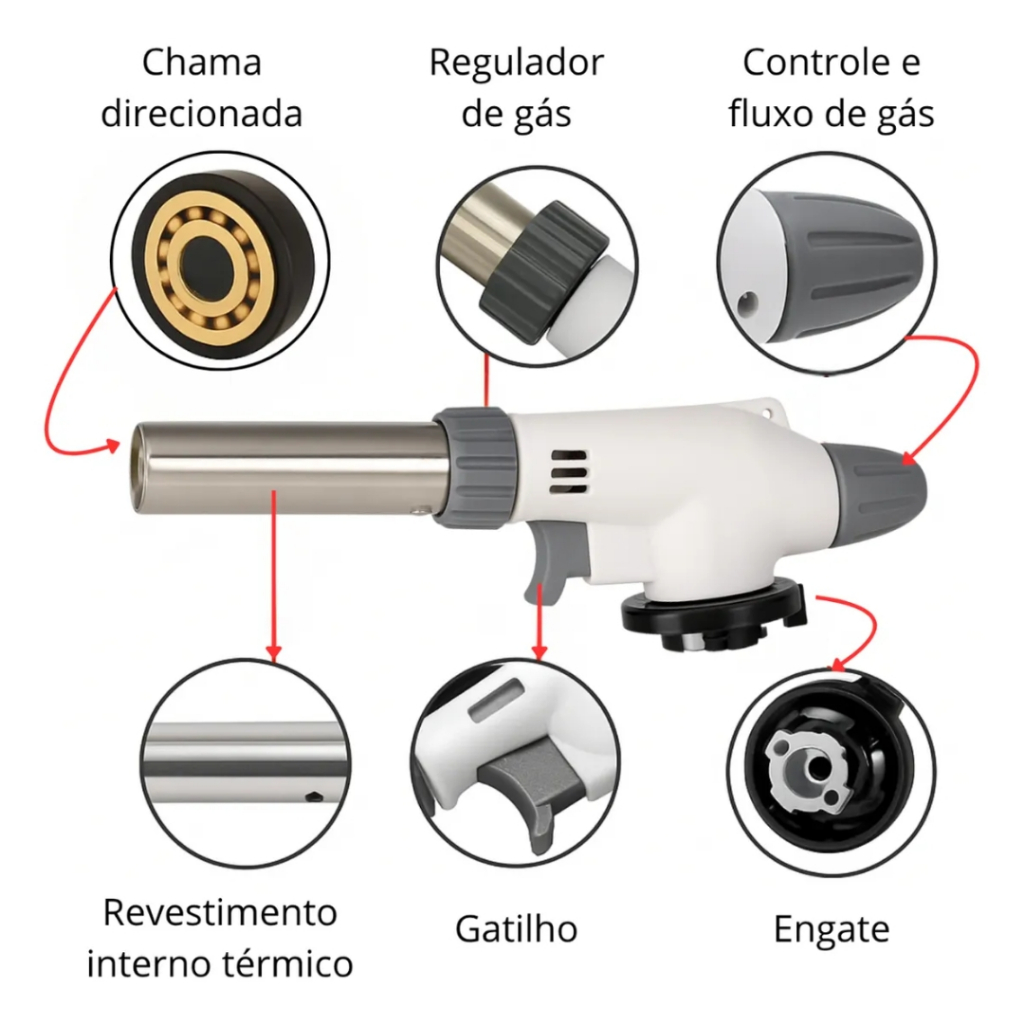 Chama direcionada

Regulador de gás

Controle e fluxo de gás

Revestimento interno térmico

Gatilho

Engate