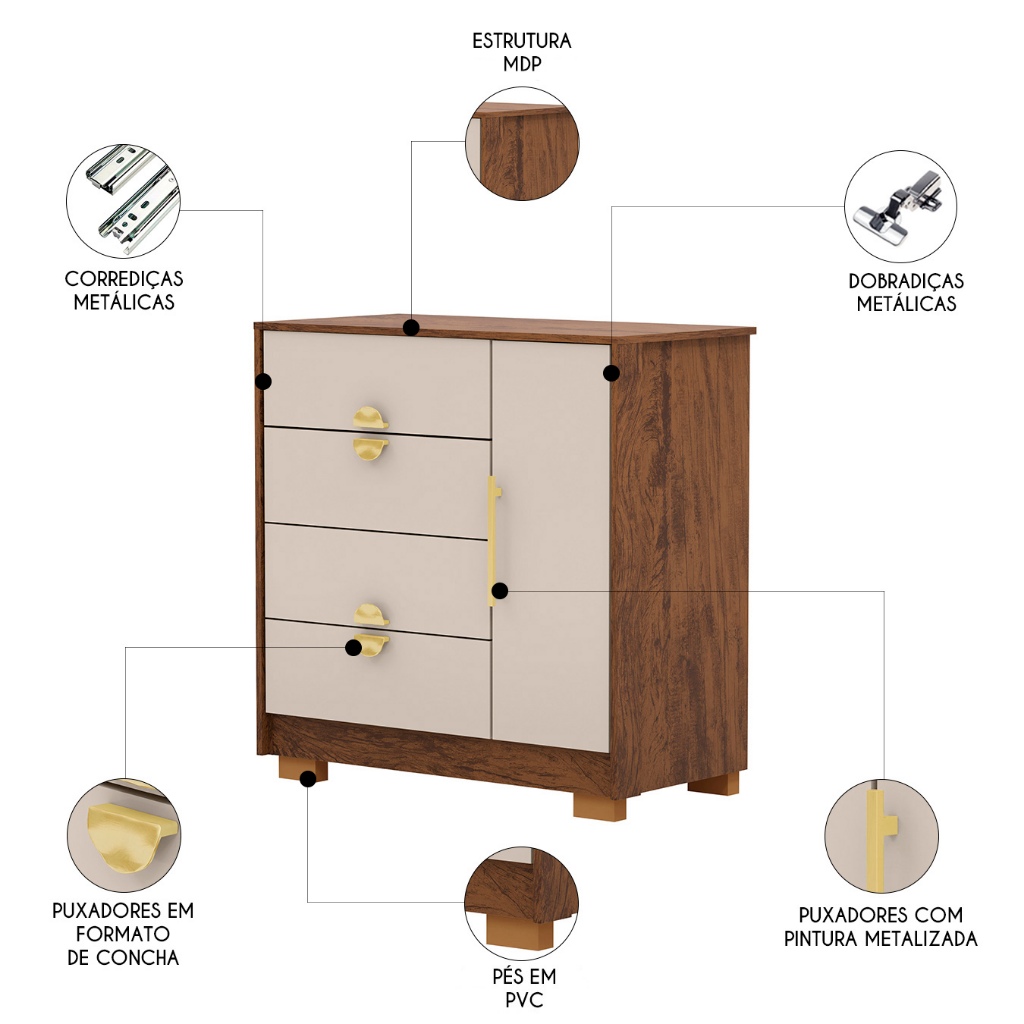 ESTRUTURA MDP

CORREDIÇAS METÁLICAS

DOBRADIÇAS METÁLICAS

PUXADORES EM FORMATO DE CONCHA

PÉS EM PVC

PUXADORES COM PINTURA METALIZADA